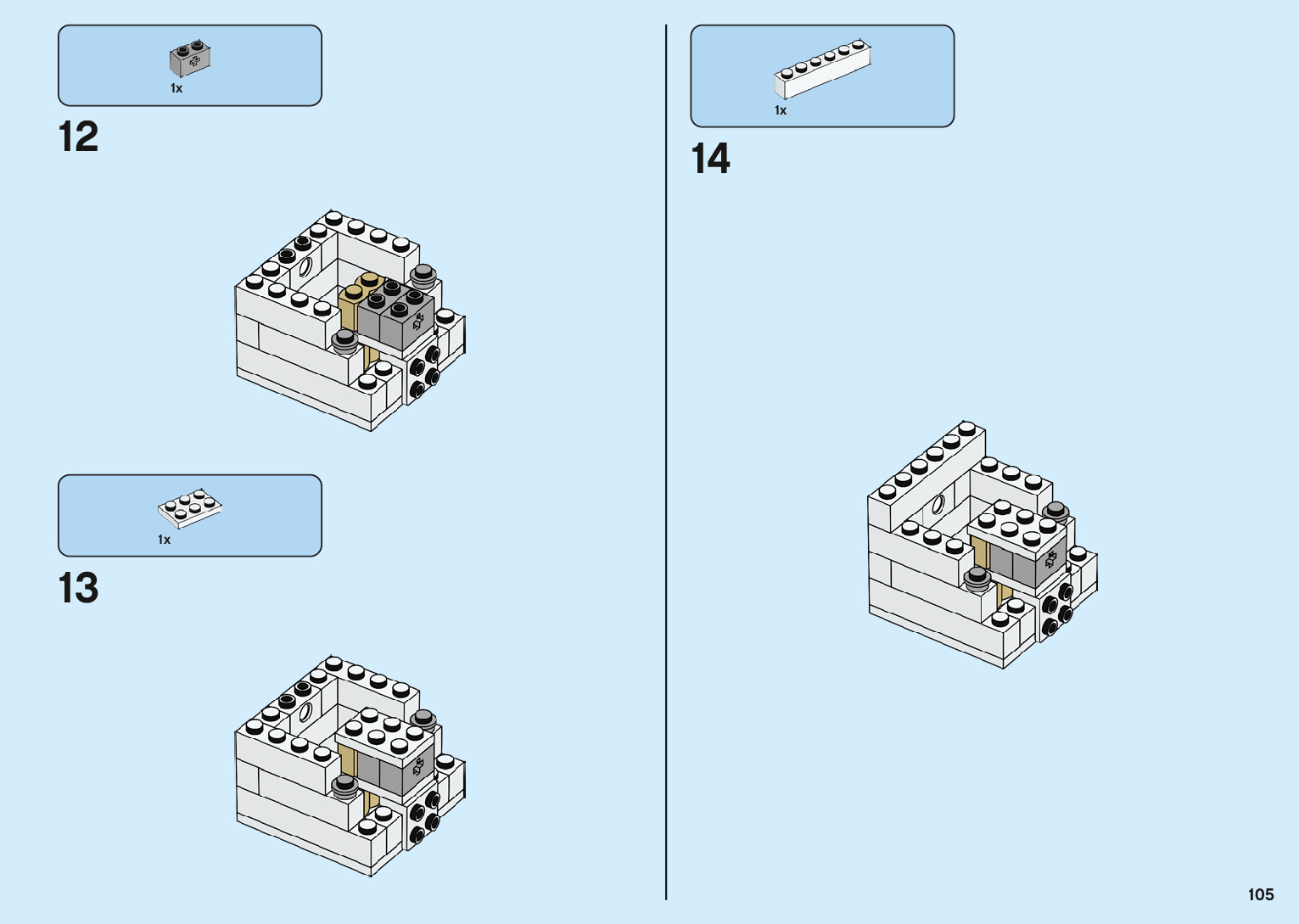 1x

12

1x

13

1x

14

105