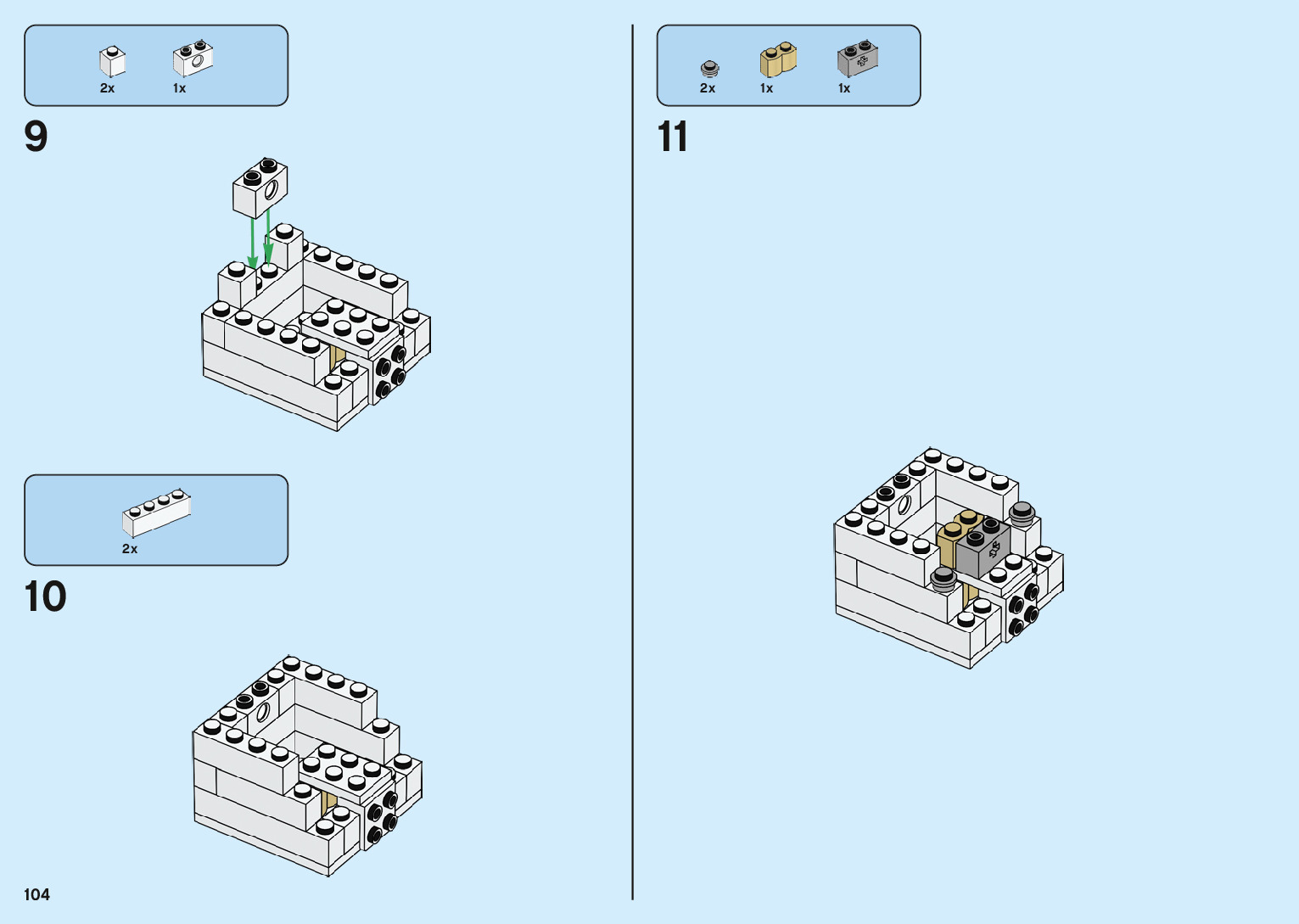 2x 1x

9

2x

10

104

2x 1x 1x

11