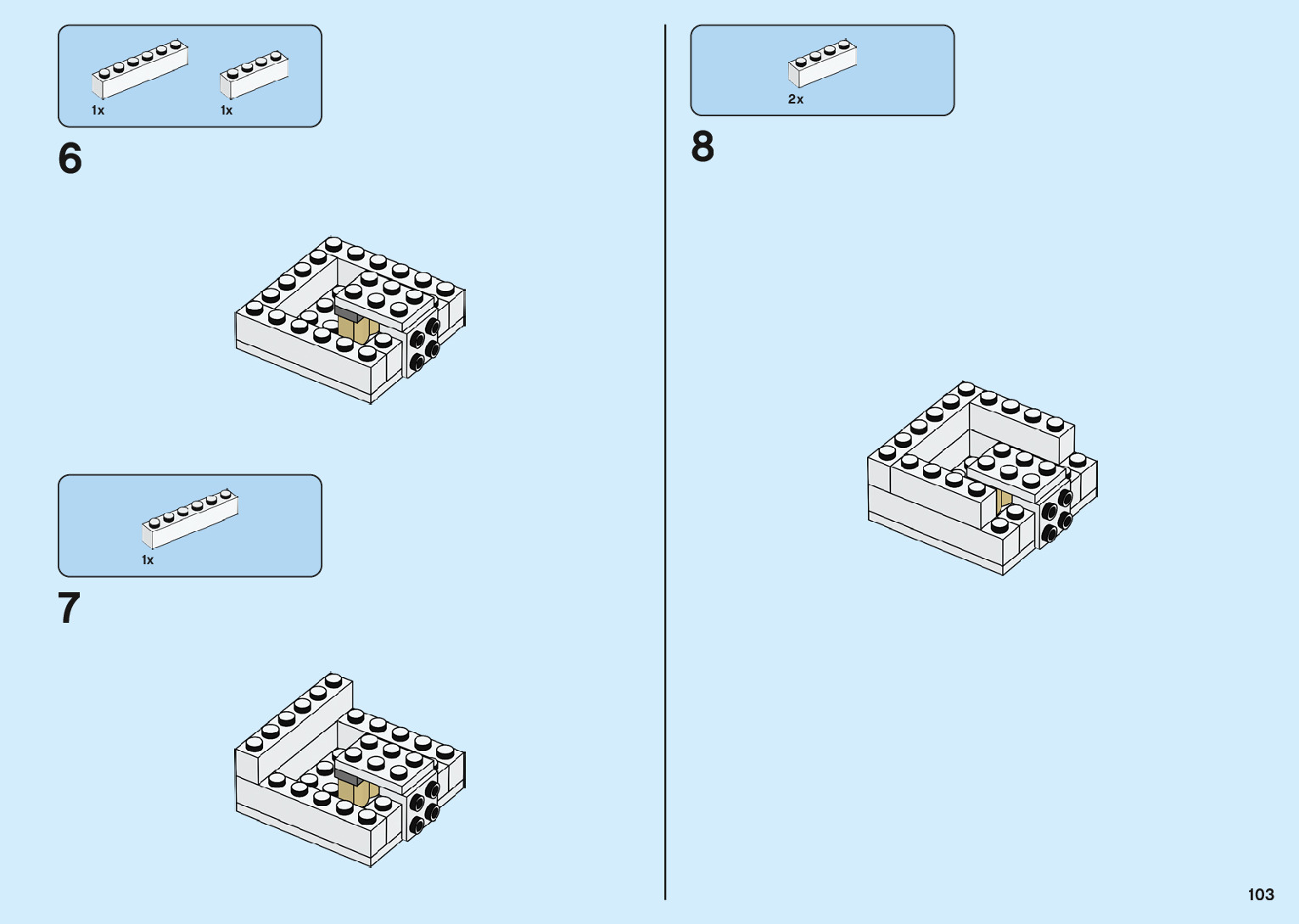 1x 1x

6

1x

7

2x

8

103