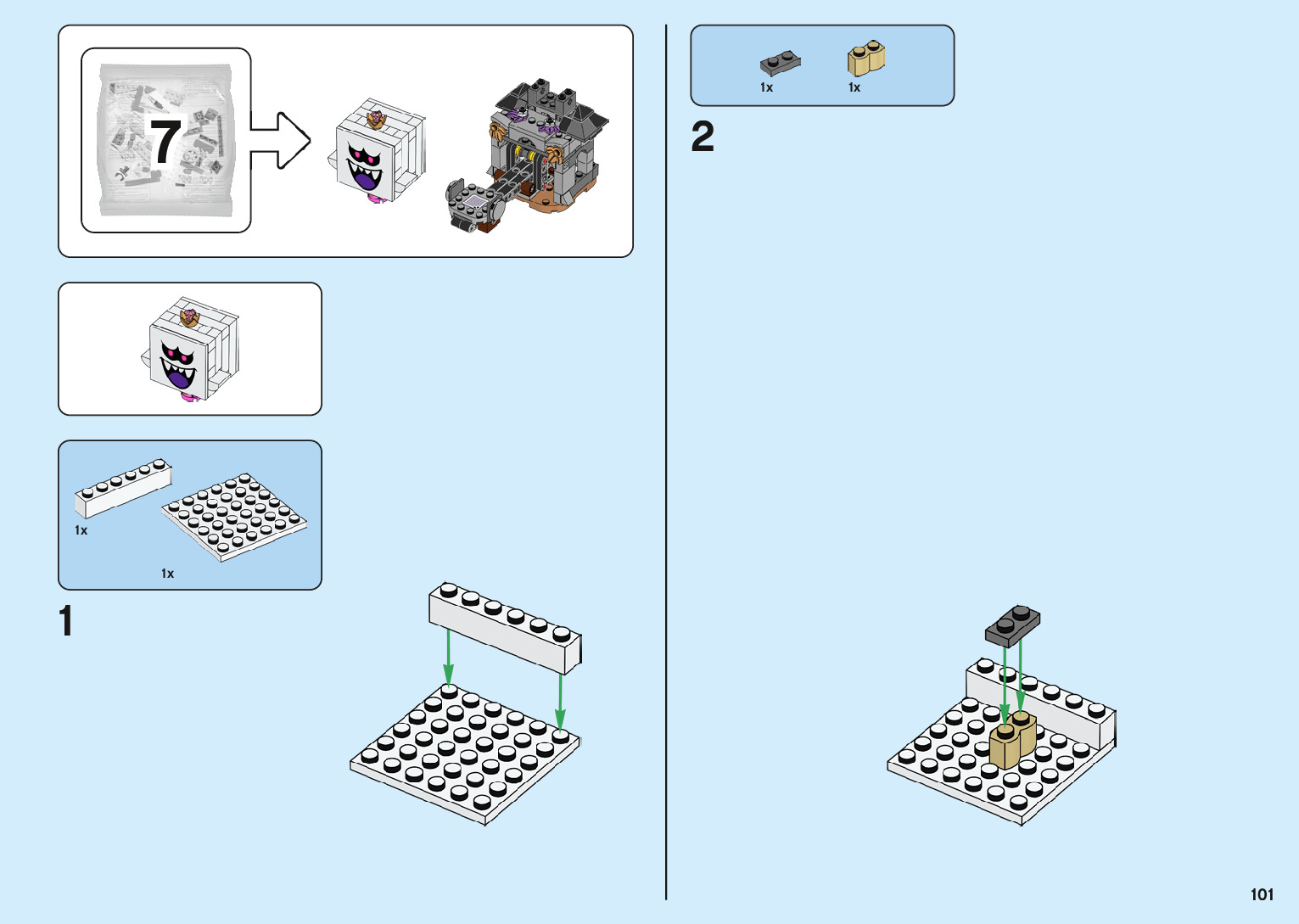 7

1x

1x

1

1x

1x

2

101