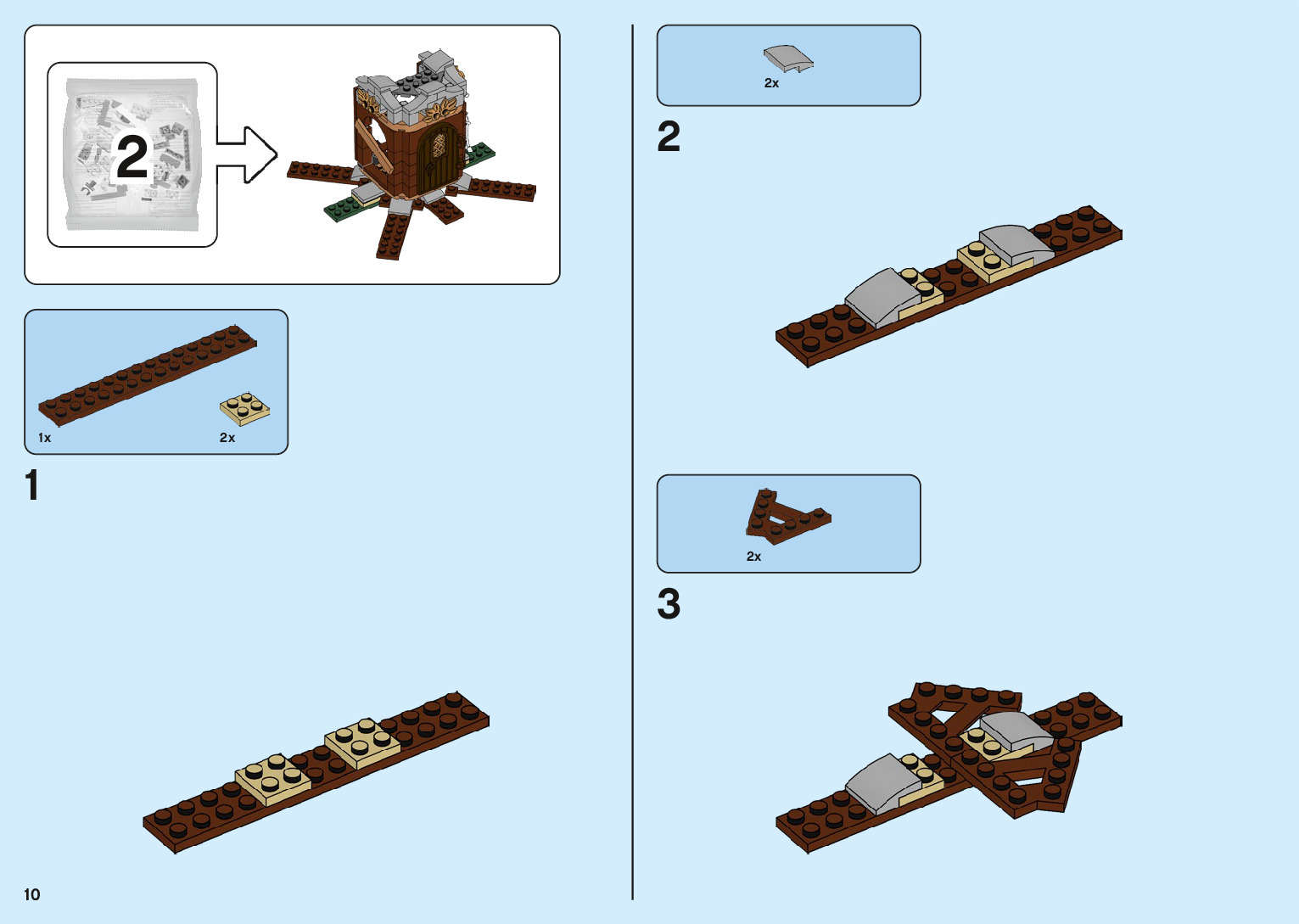 2

1x

2x

1

10

2x

2

2x

3