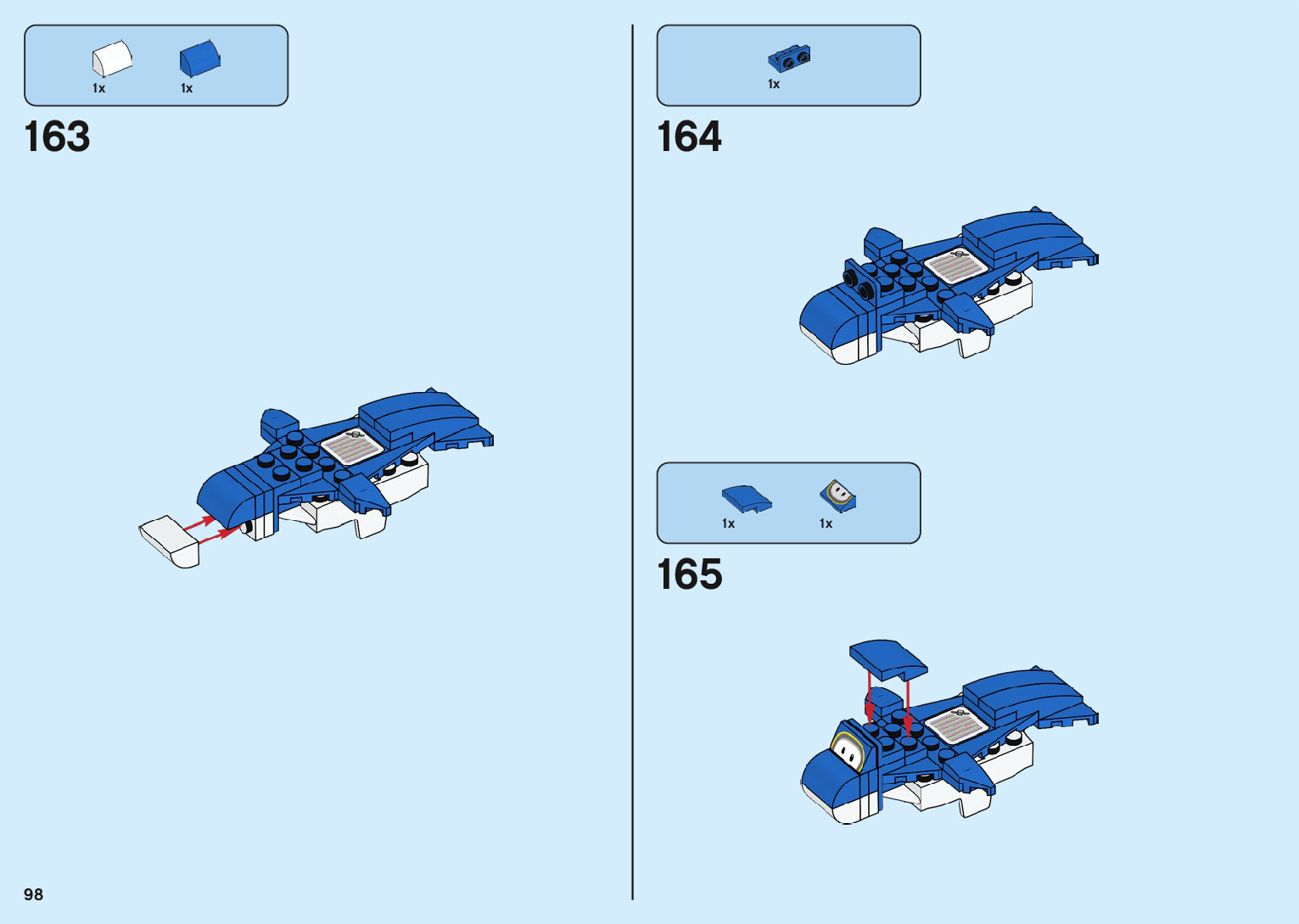 1x 1x

163

1x

164

1x 1x

165

98