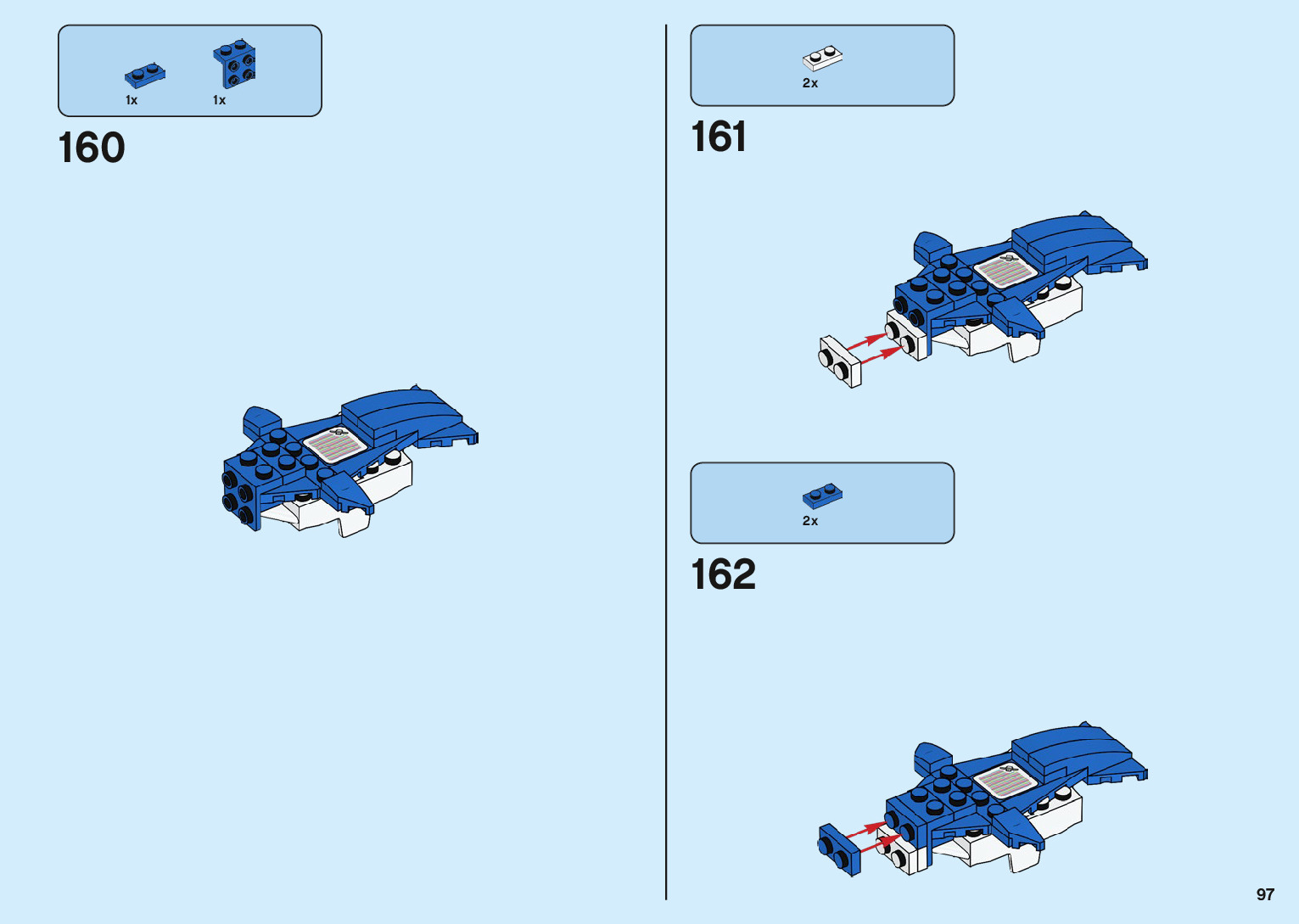 1x 1x

160

2x

161

2x

162

97