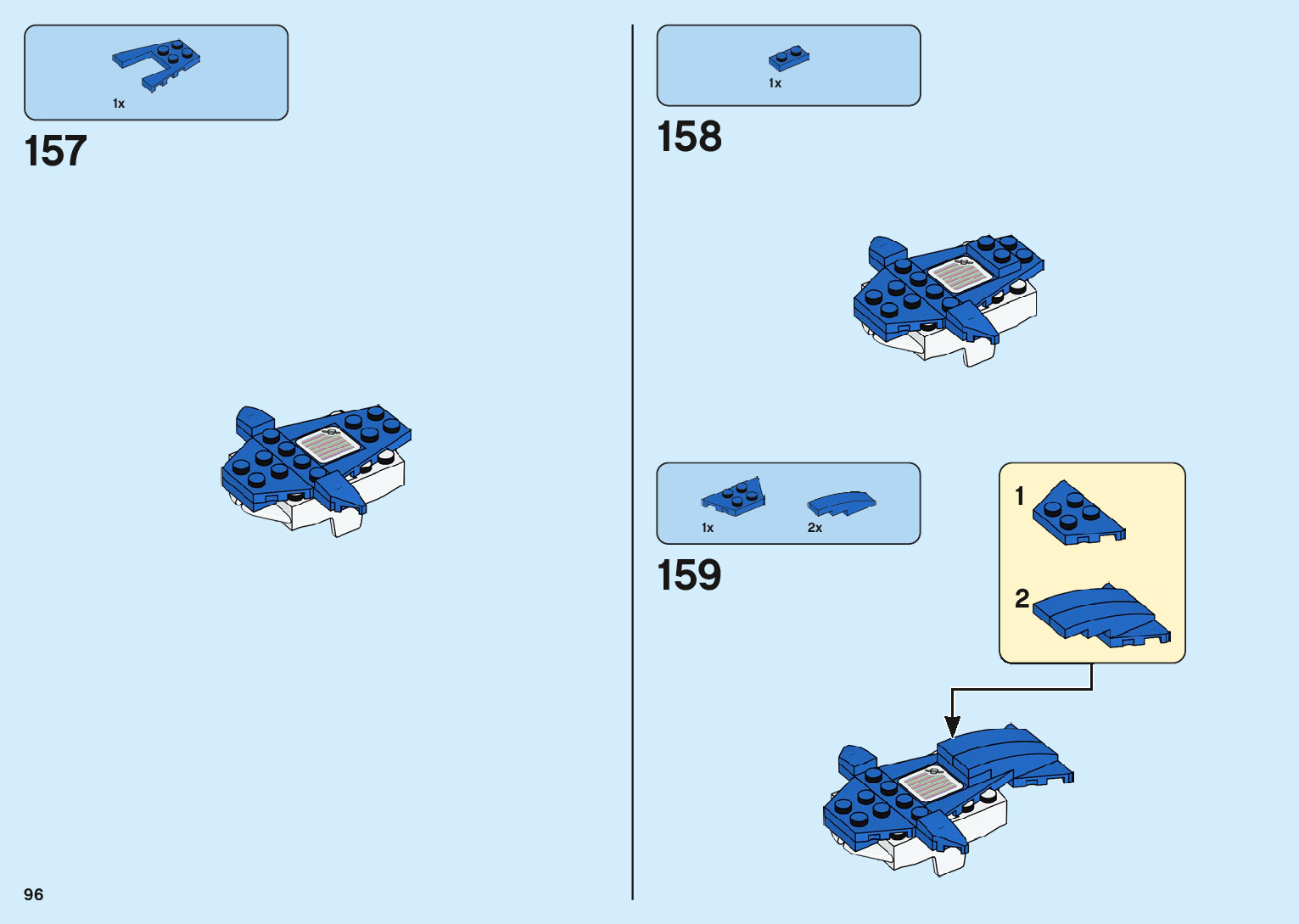 1x

157

1x

158

1x

2x

159

1

2

96