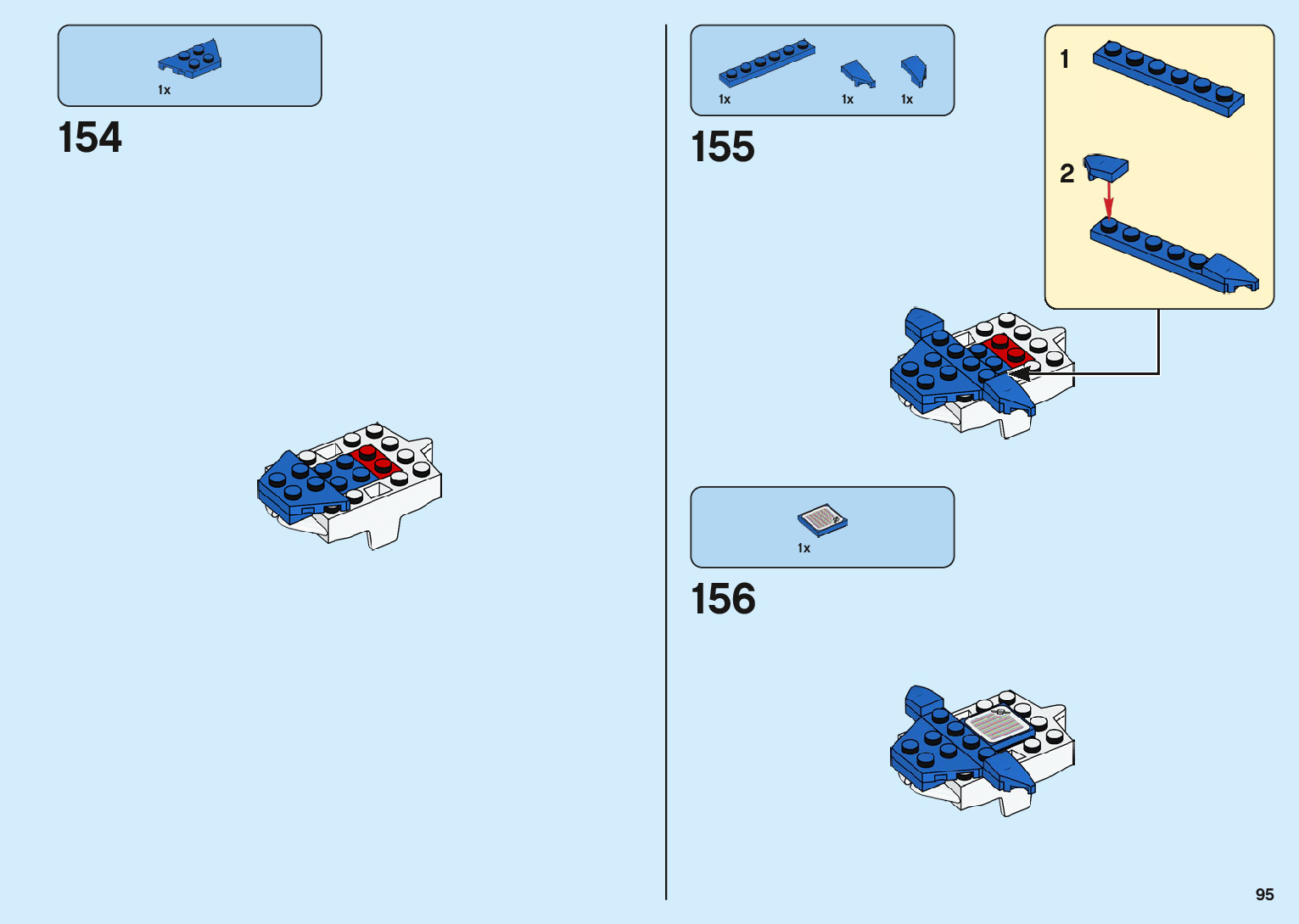 1x

154

1x 1x 1x

155

1

2

1x

156

95