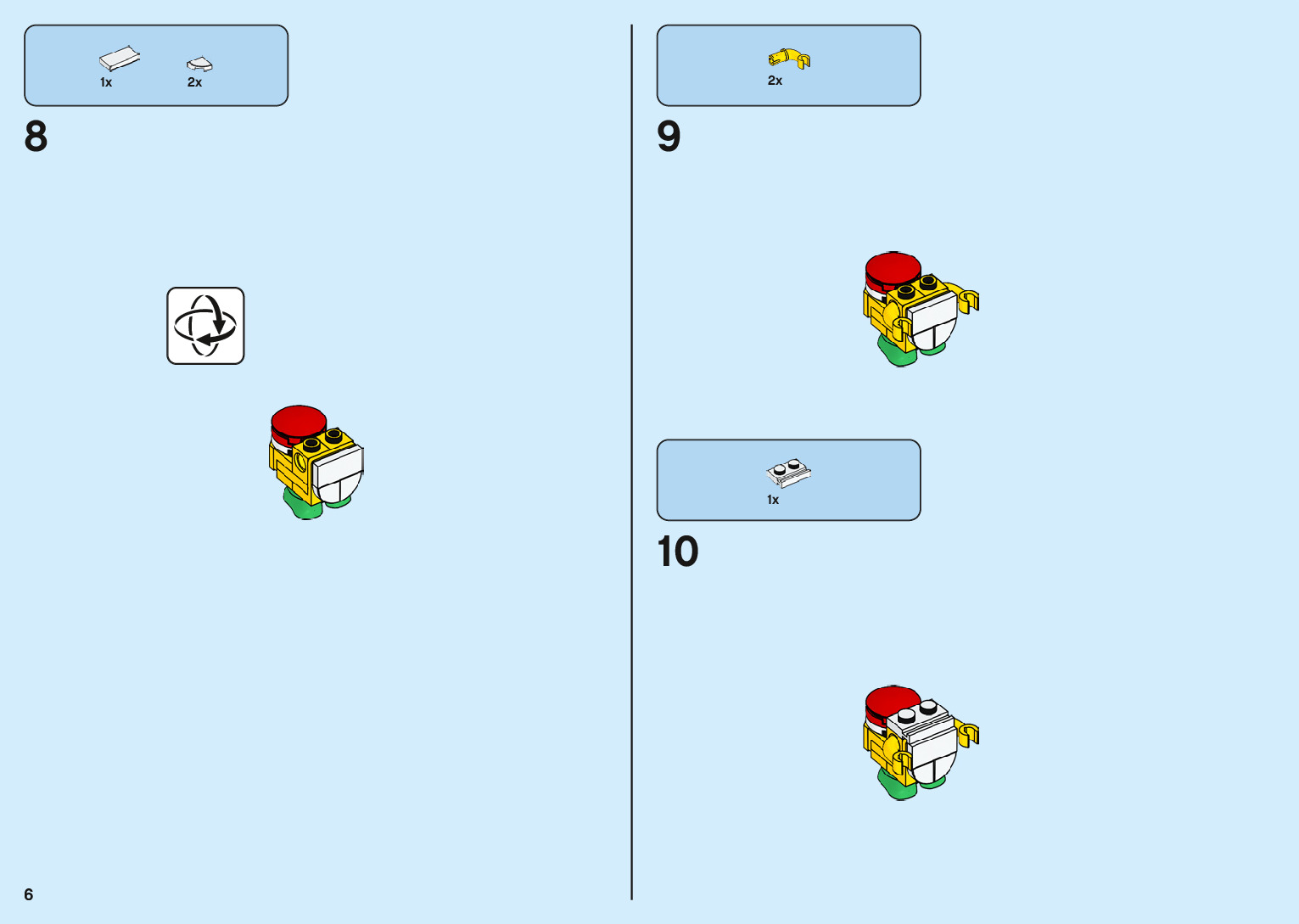 1x 2x

8

6

2x

9

1x

10