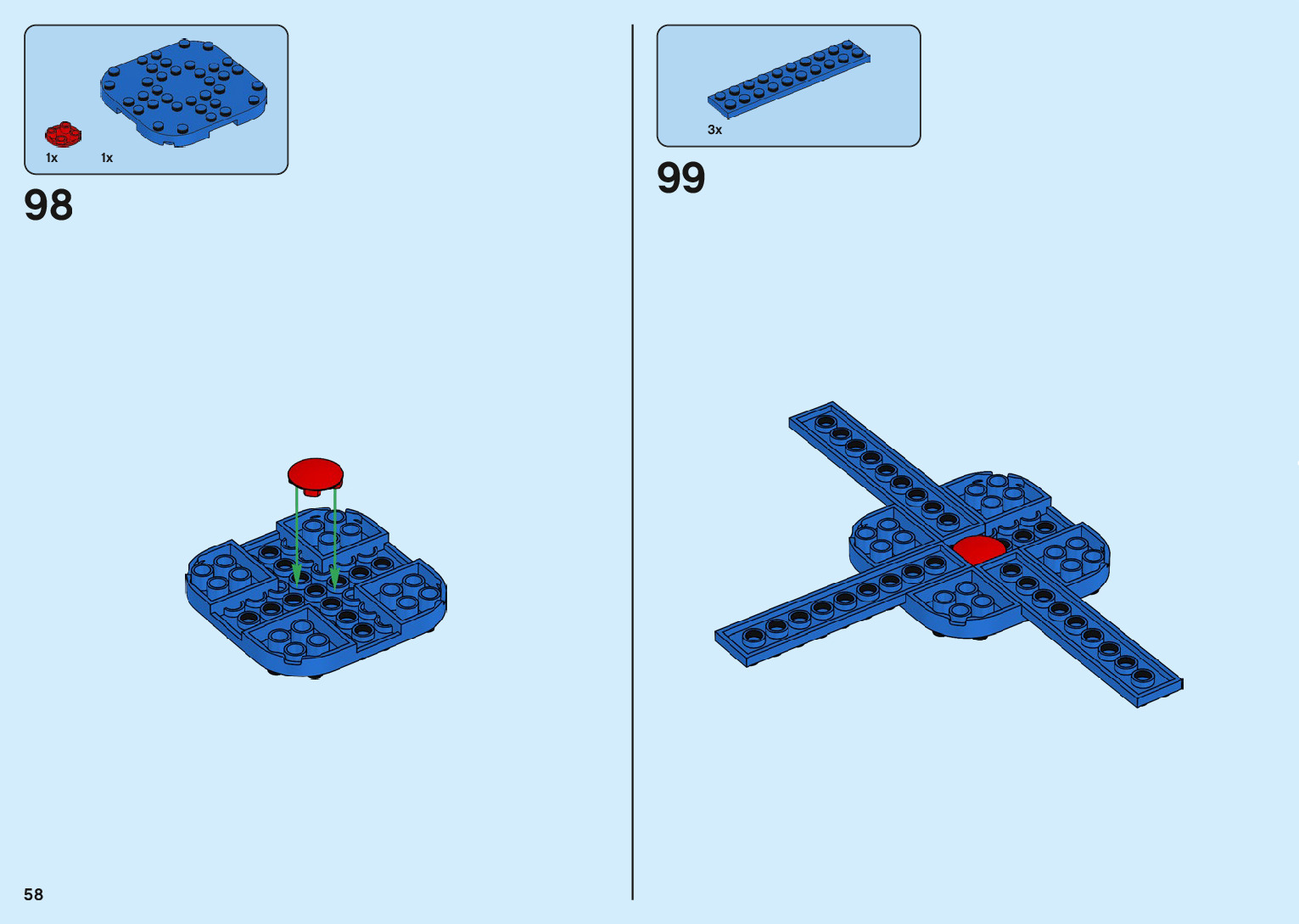 1x 1x

98

3x

99

58