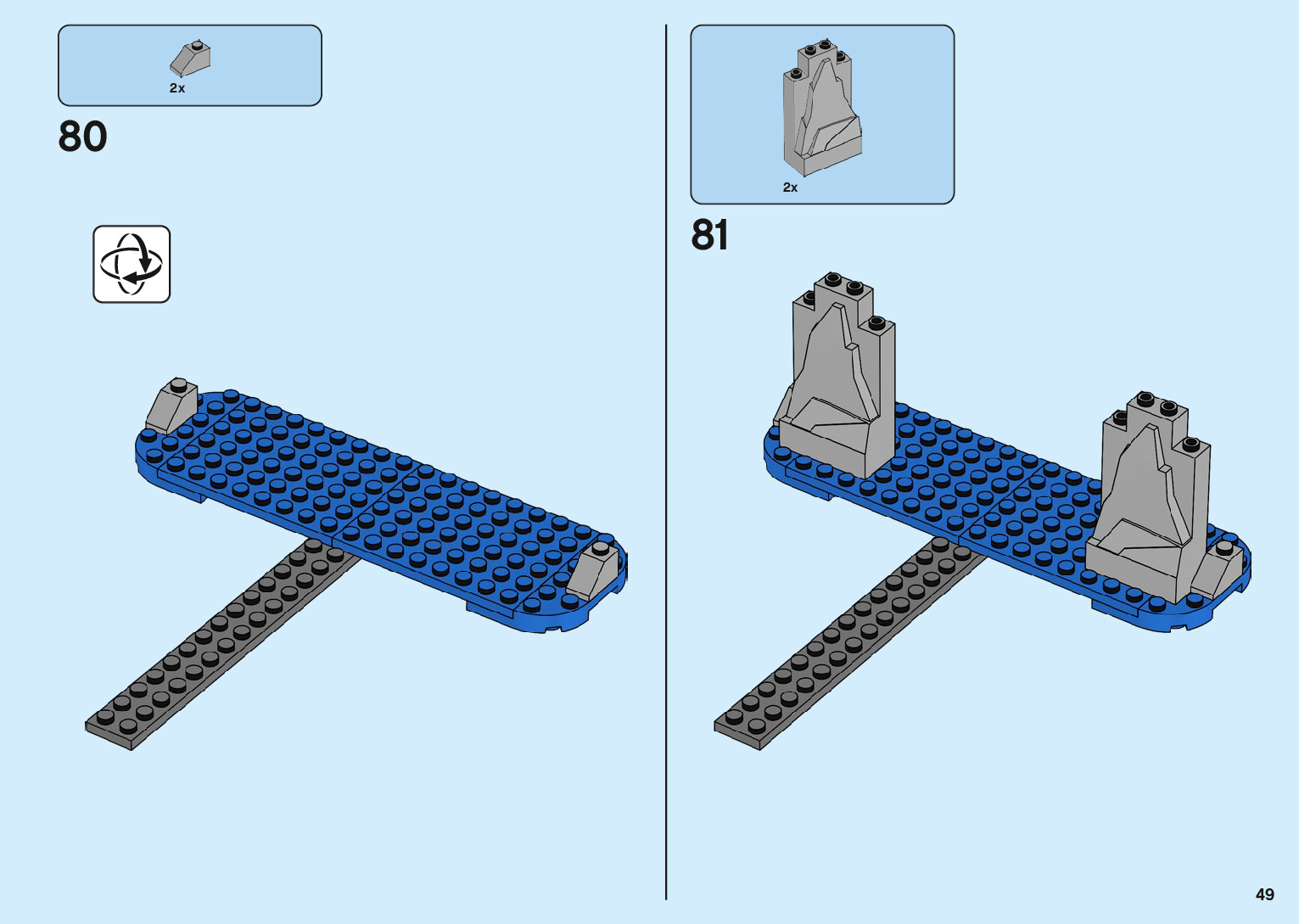 2x

80

2x

81

49