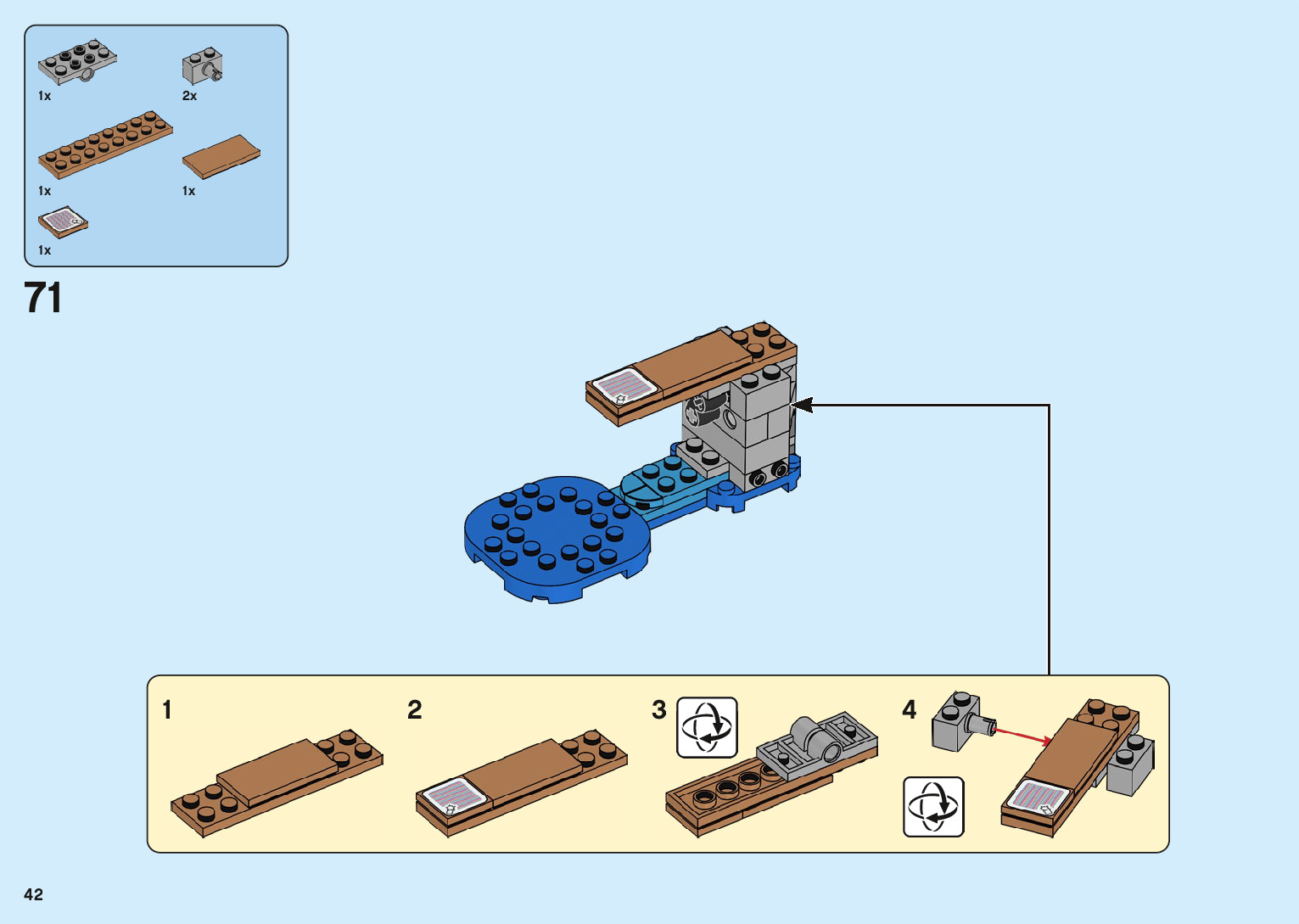 1x
2x
1x
1x
1x

71

1
2
3
4

42