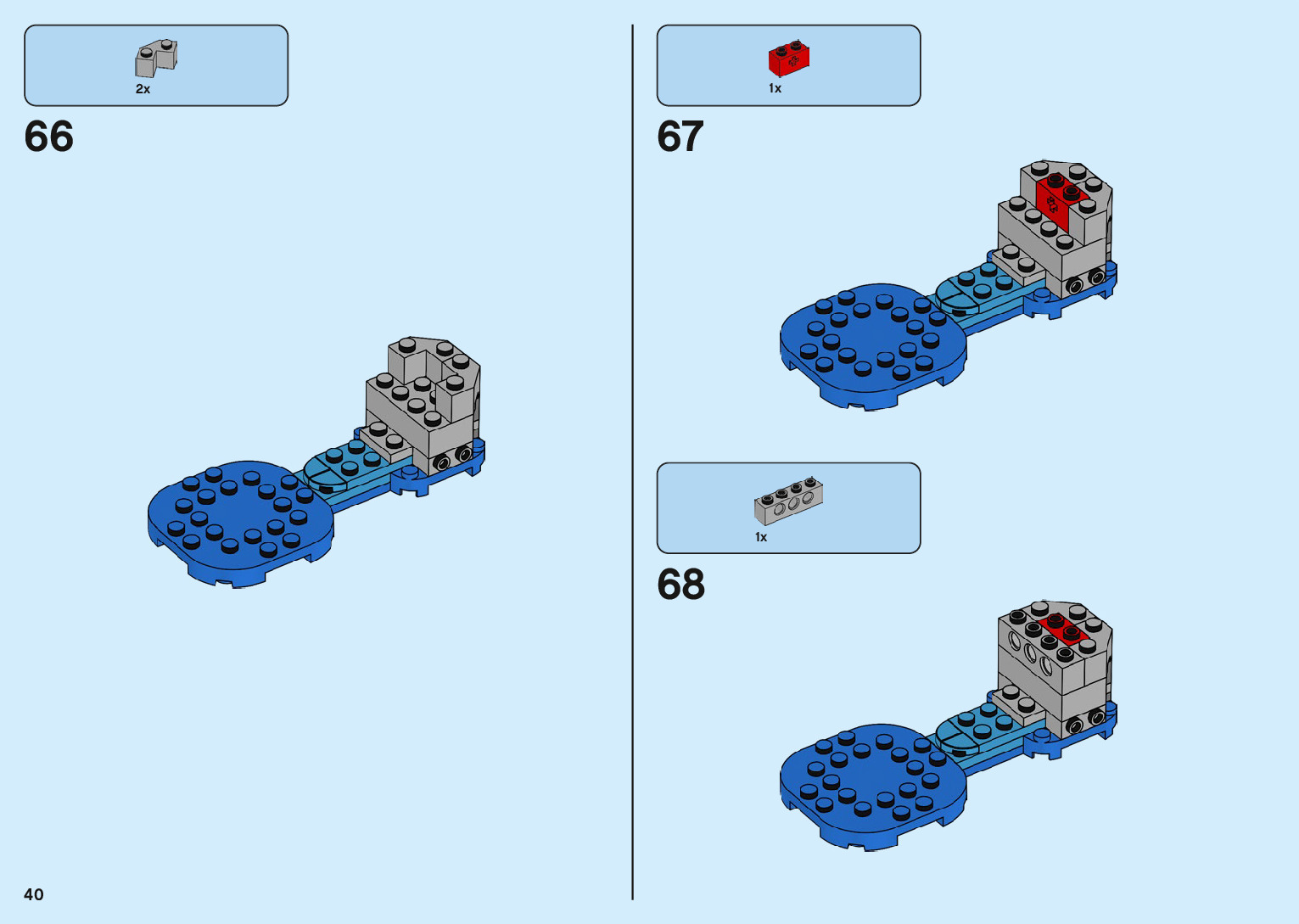 2x

66

1x

67

1x

68

40