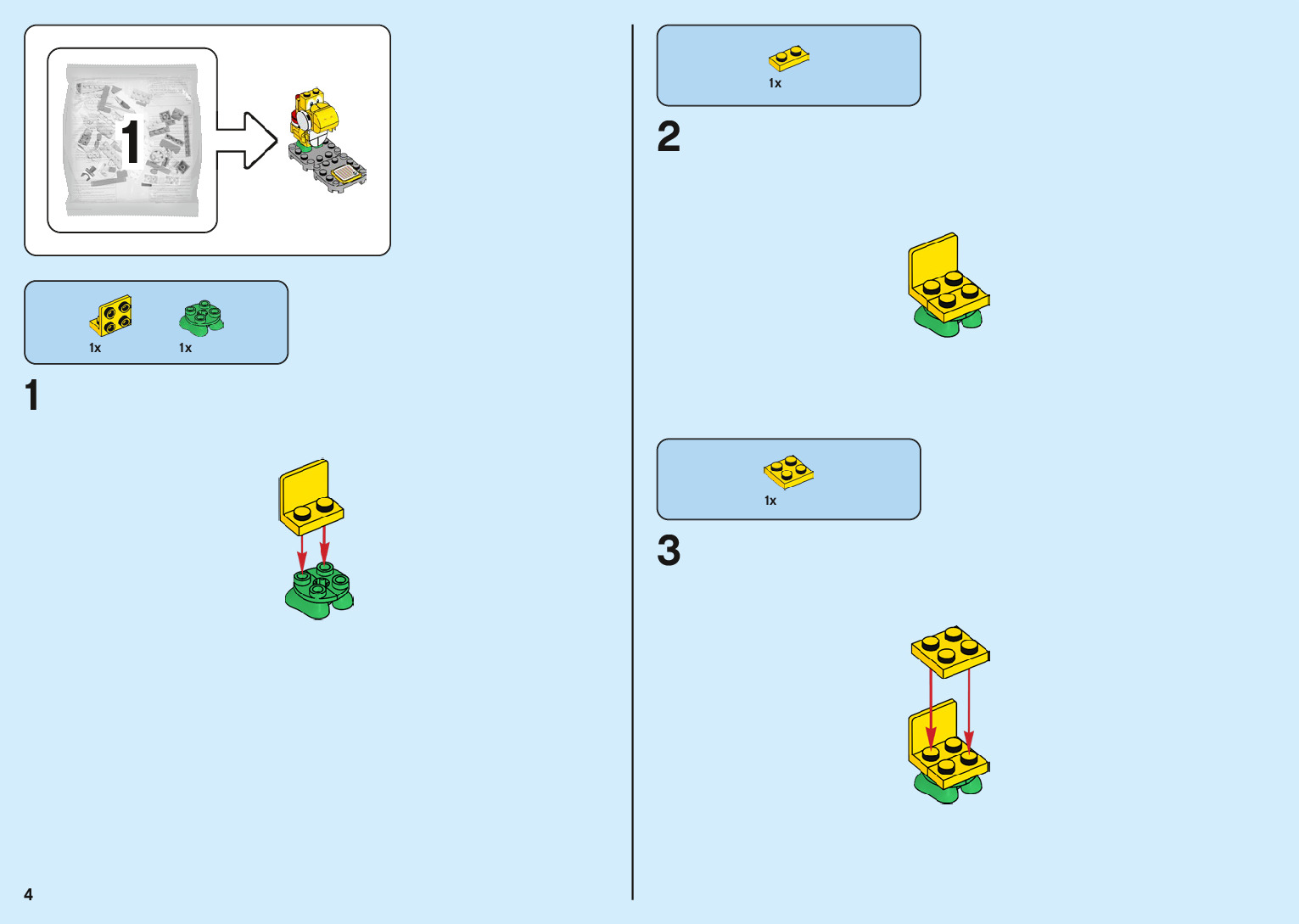 1

1x

1x

1

4

1x

2

1x

3