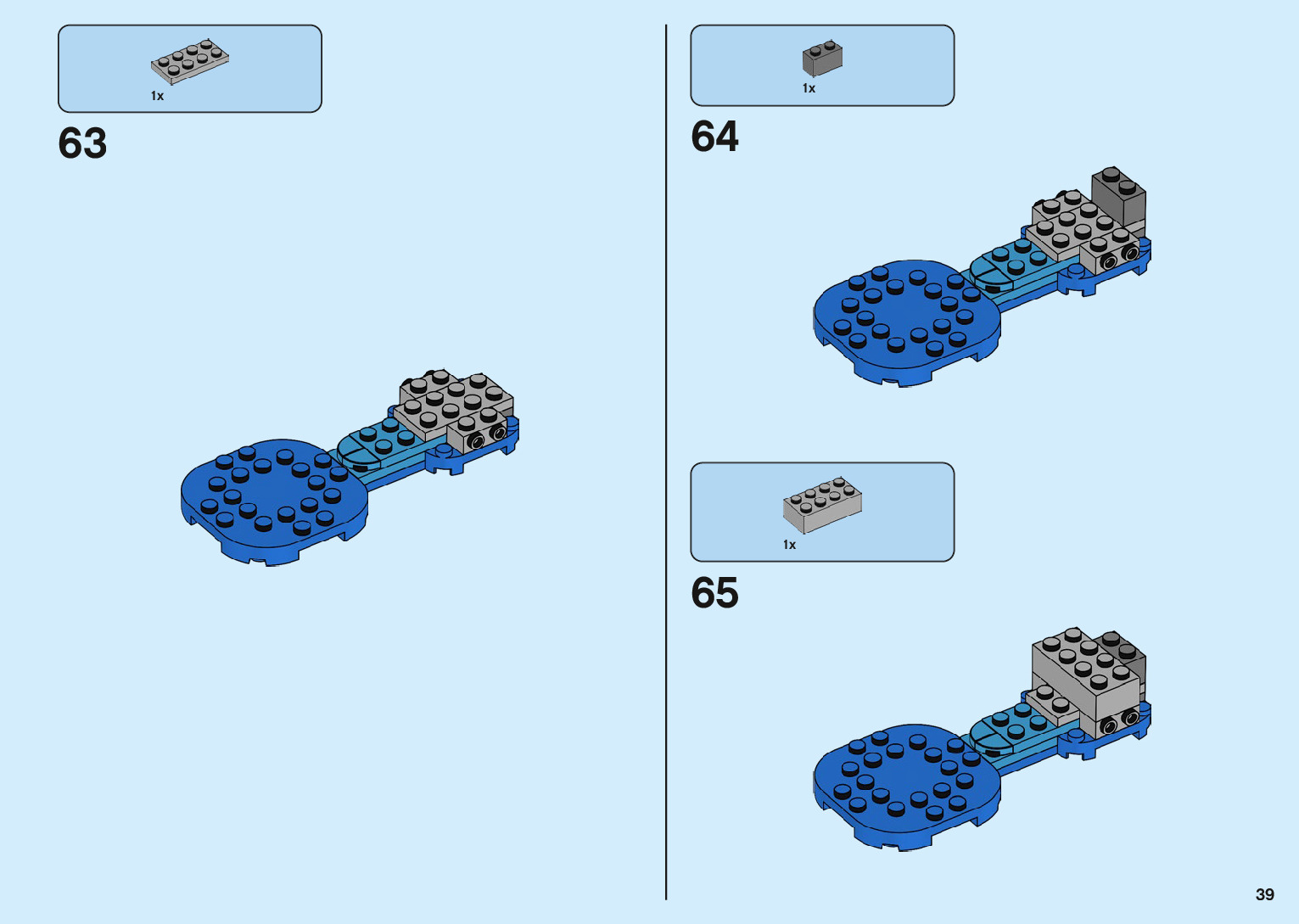 1x

63

1x

64

1x

65

39