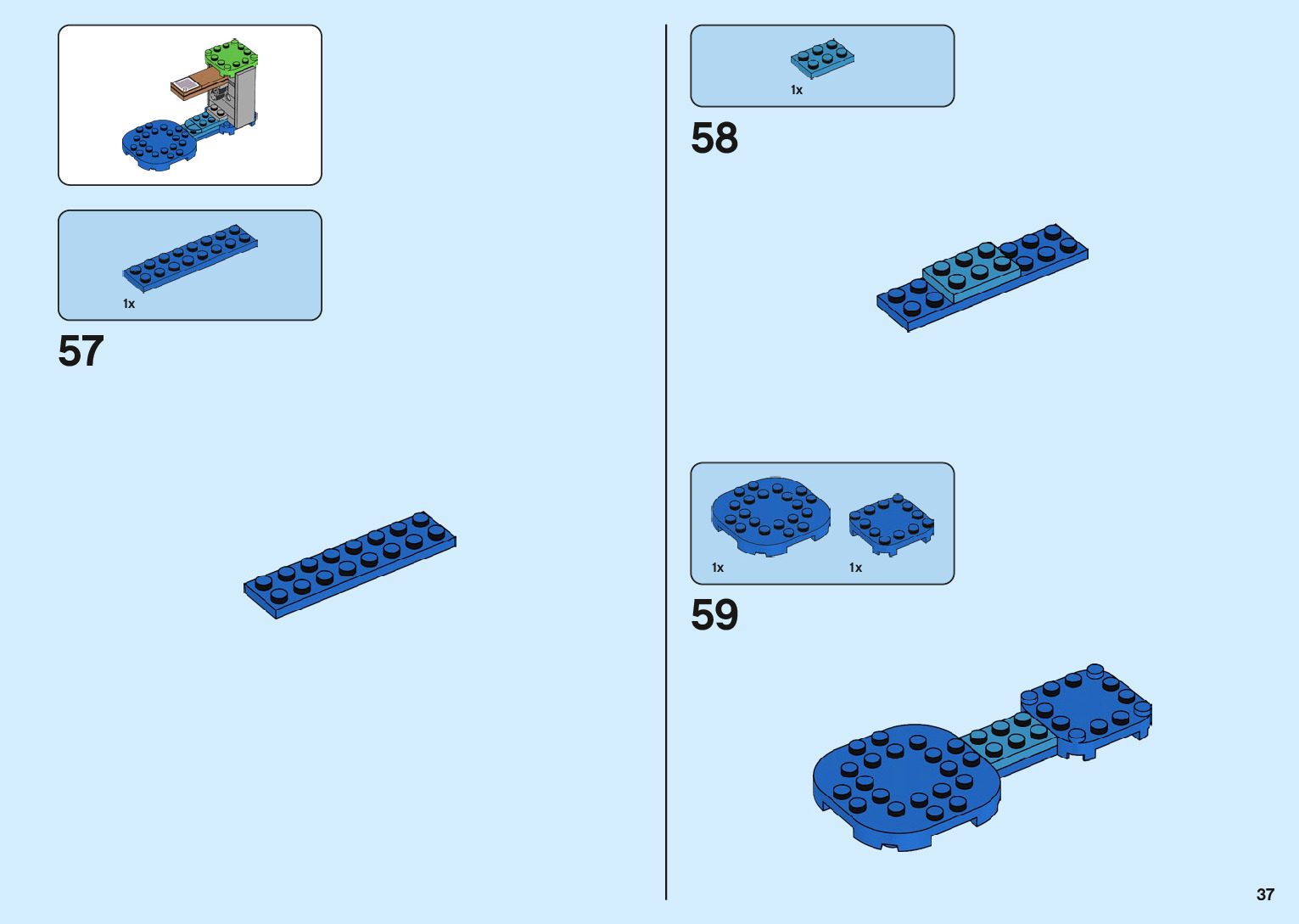 1x

57

1x

58

1x

1x

59

37