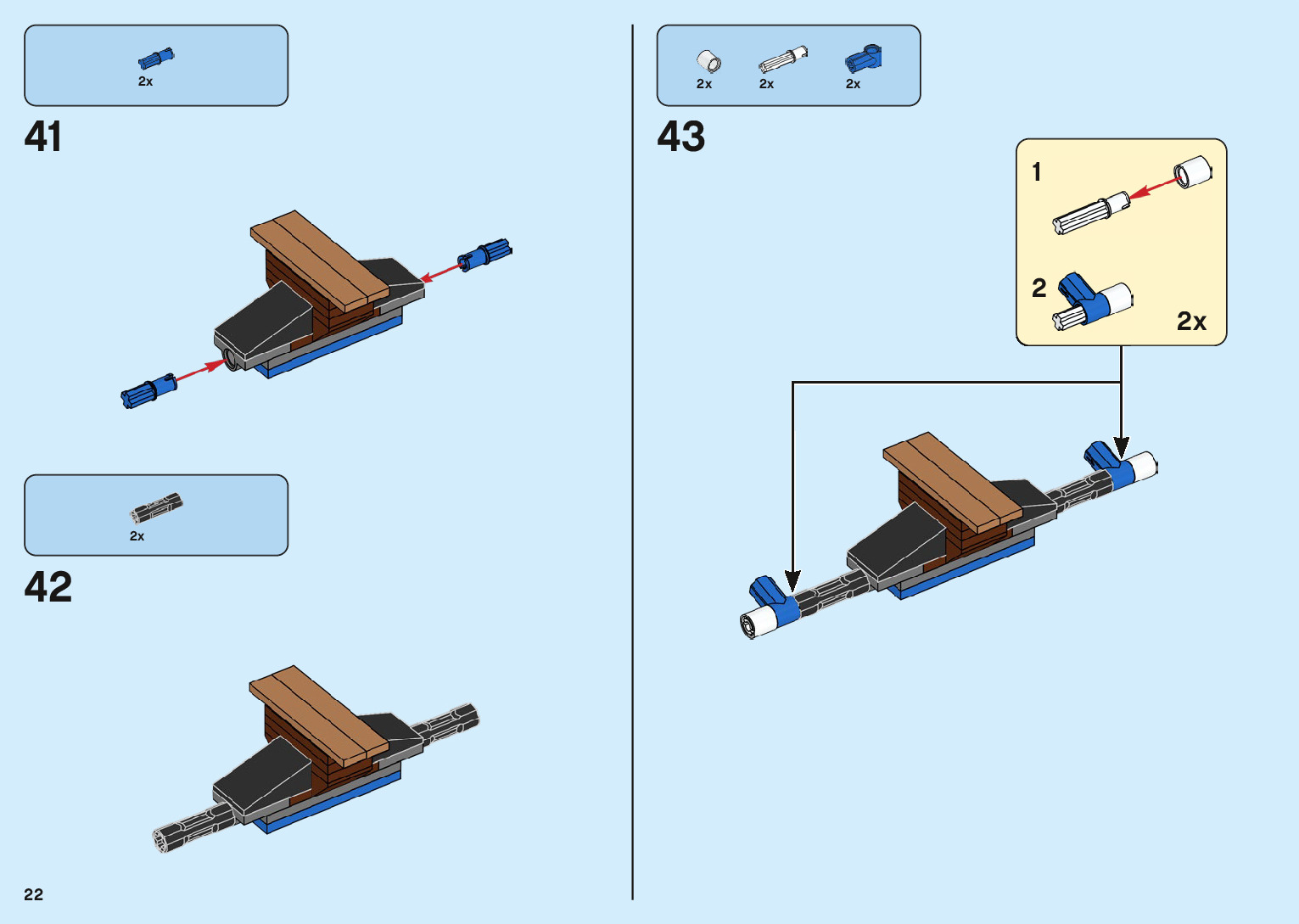 2x

41

2x

42

22

2x 2x 2x

43

1

2

2x