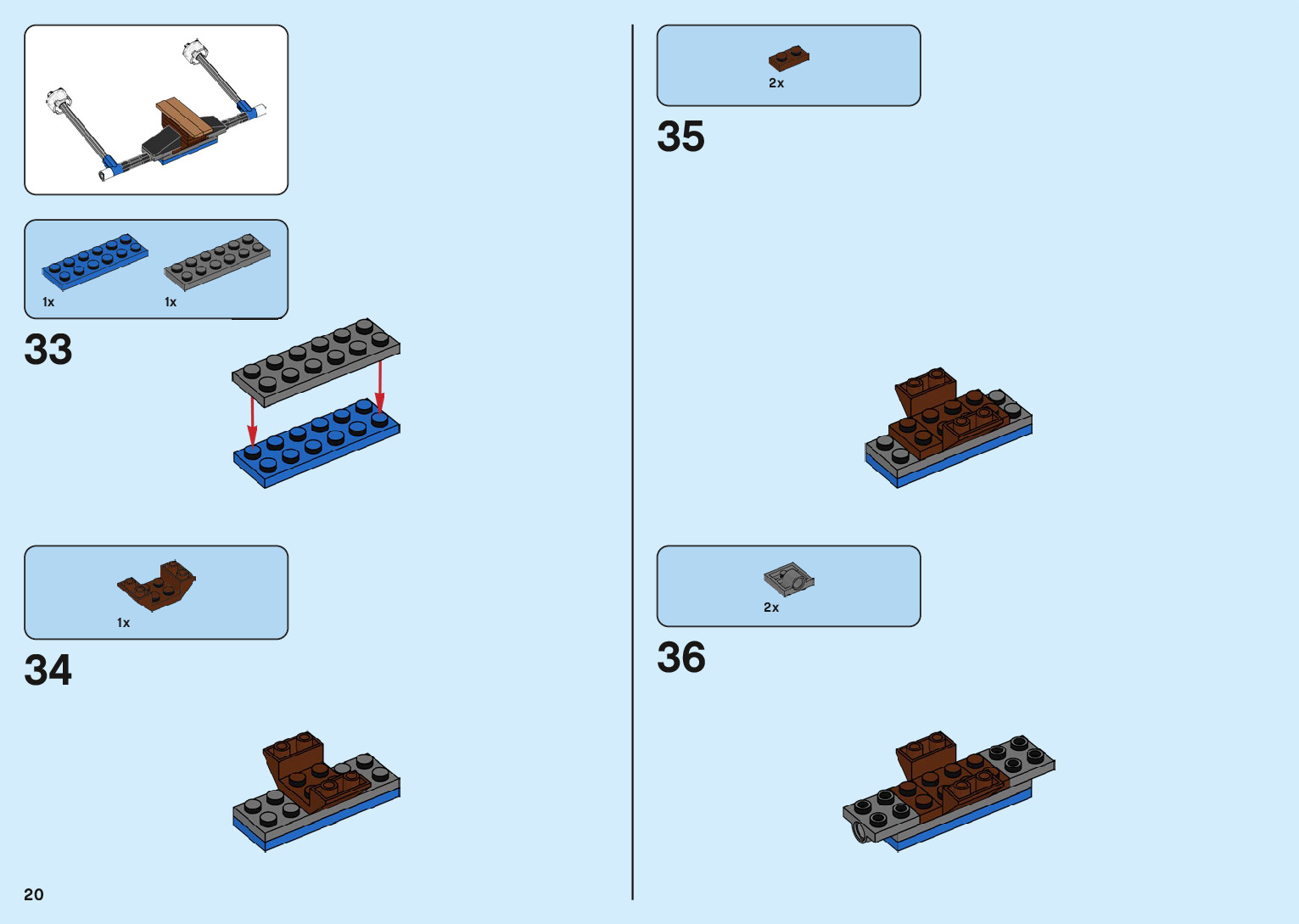 1x 1x

33

1x

34

20

2x

35

2x

36