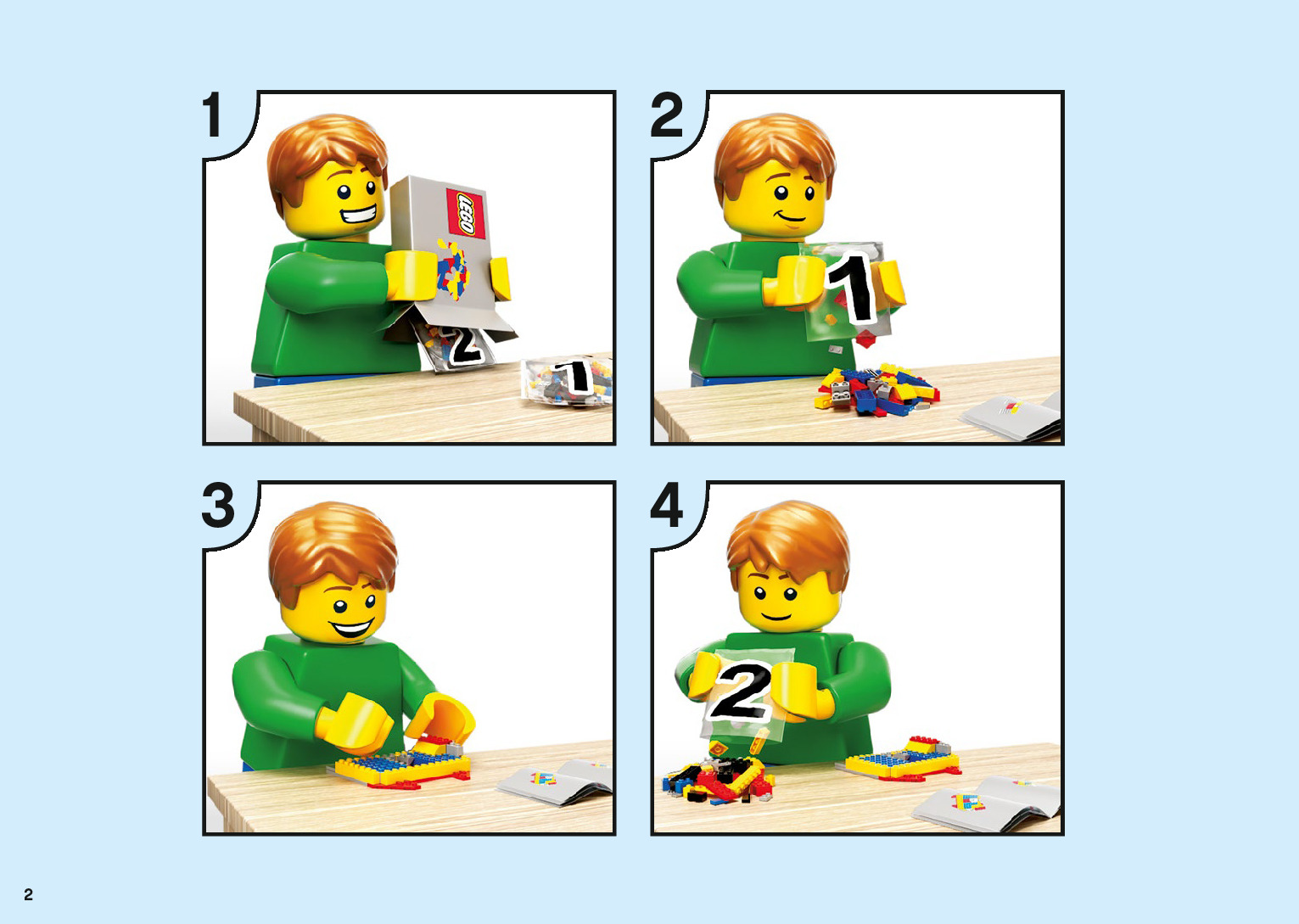 1

LEGO

2

1

2

1

3

4

2

2