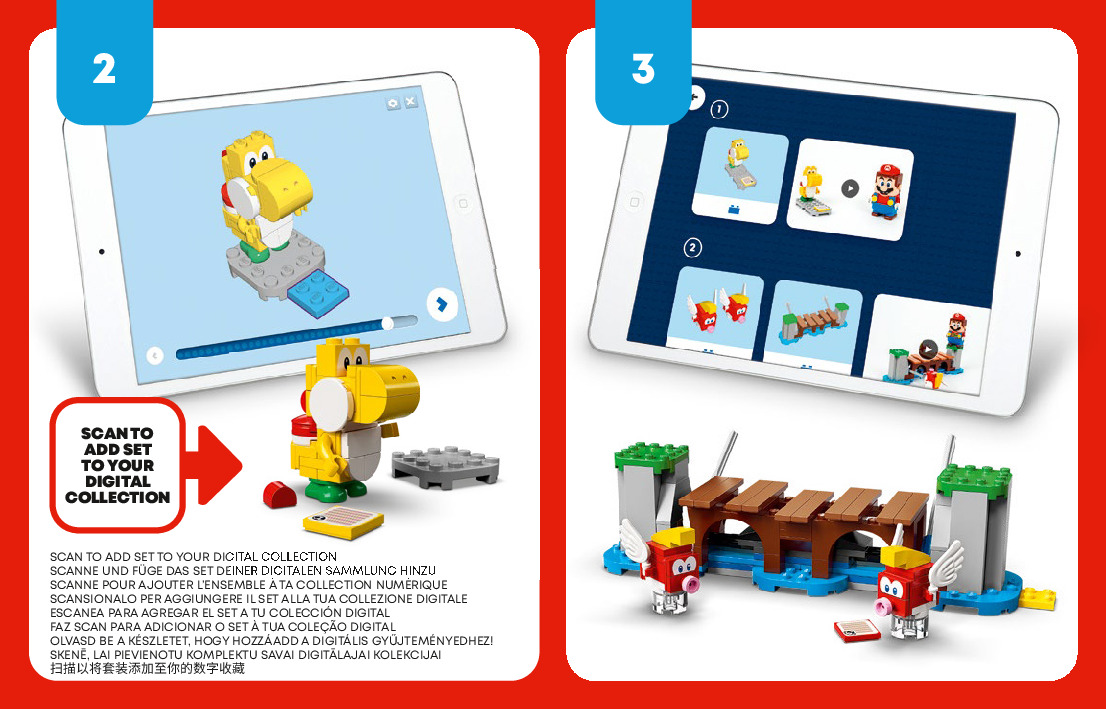 2

SCAN TO ADD SET TO YOUR DIGITAL COLLECTION

SCAN TO ADD SET TO YOUR DIGITAL COLLECTION
SCANNE UND FÜGE DAS SET DEINER DIGITALEN SAMMLUNG HINZU
SCANNE POUR AJOUTER L'ENSEMBLE À TA COLLECTION NUMÉRIQUE
SCANSIONALO PER AGGIUNGERE IL SET ALLA TUA COLLEZIONE DIGITALE
ESCANEA PARA AGREGAR EL SET A TU COLECCIÓN DIGITAL
FAZ SCAN PARA ADICIONAR O SET À TUA COLEÇÃO DIGITAL
OLVASD BE A KÉSZLETET, HOGY HOZZÁADD A DIGITÁLIS GYŰJTEMÉNYEDHEZ!
SKENĒ, LAI PIEVIENOTU KOMPLEKTU SAVAI DIGITĀLAJAI KOLEKCIJAI
扫描以将套装添加至你的数字收藏

3

1

2