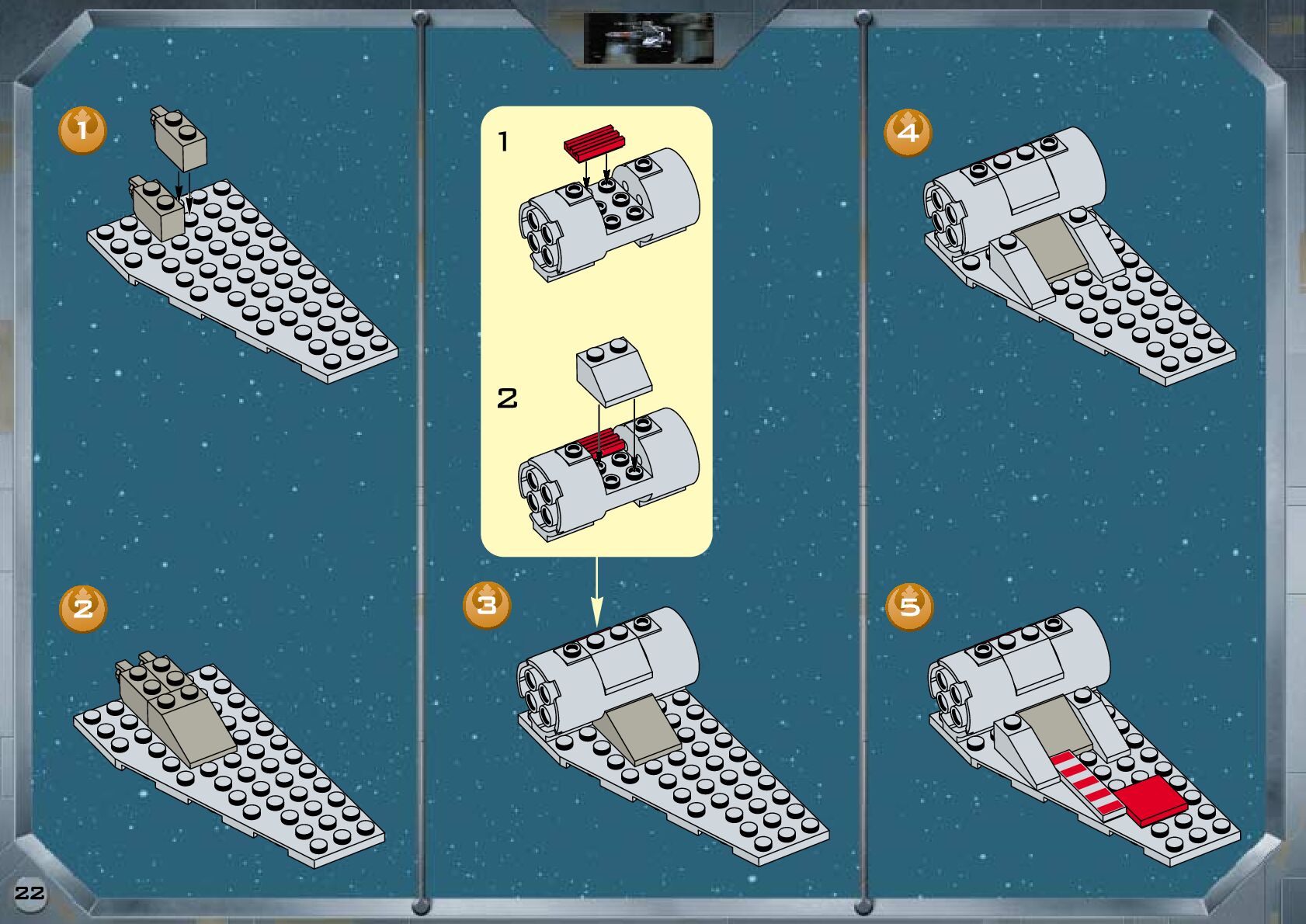 1

2

1

2

3

4

5

22