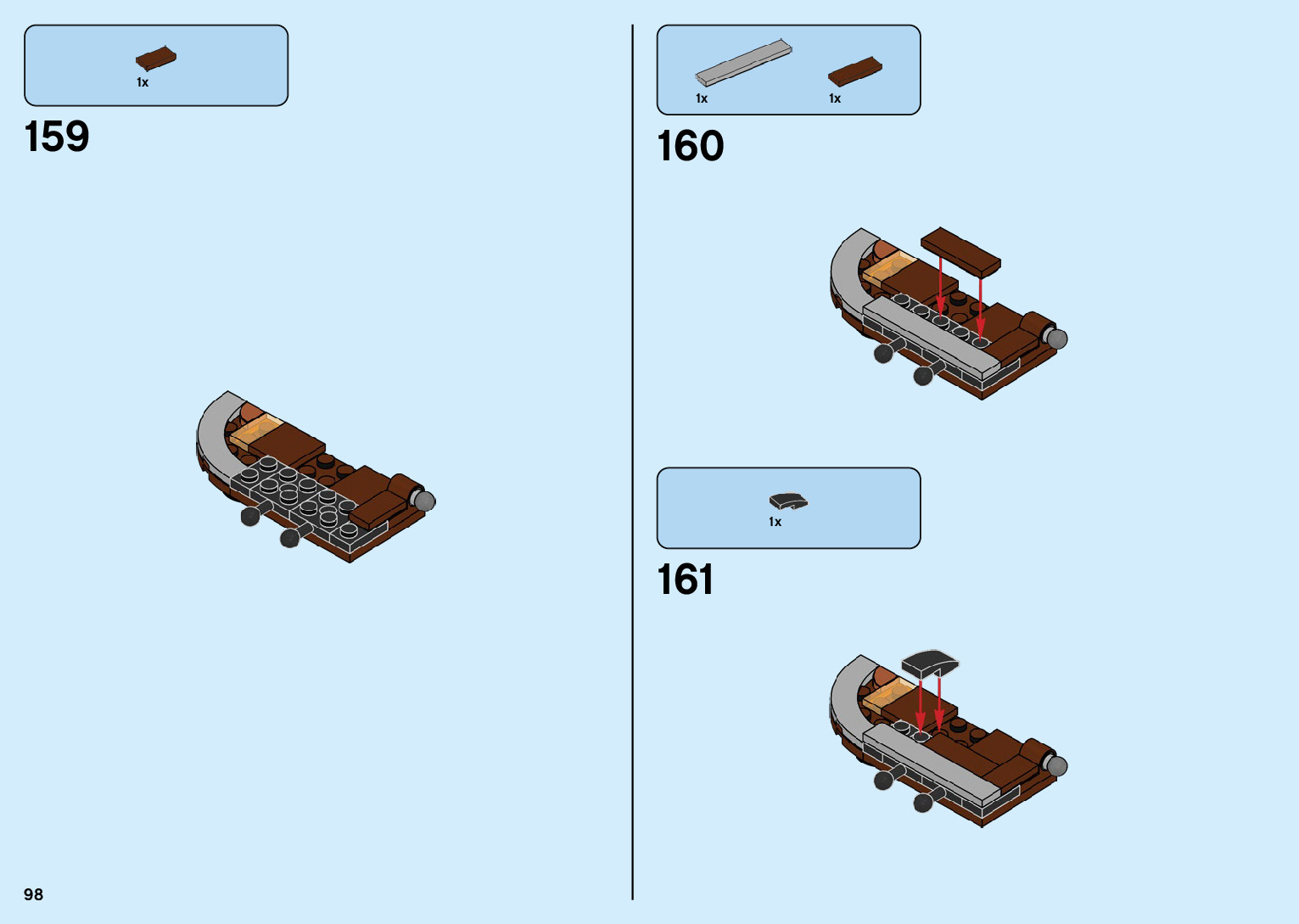 1x

159

1x

1x

160

1x

161

98