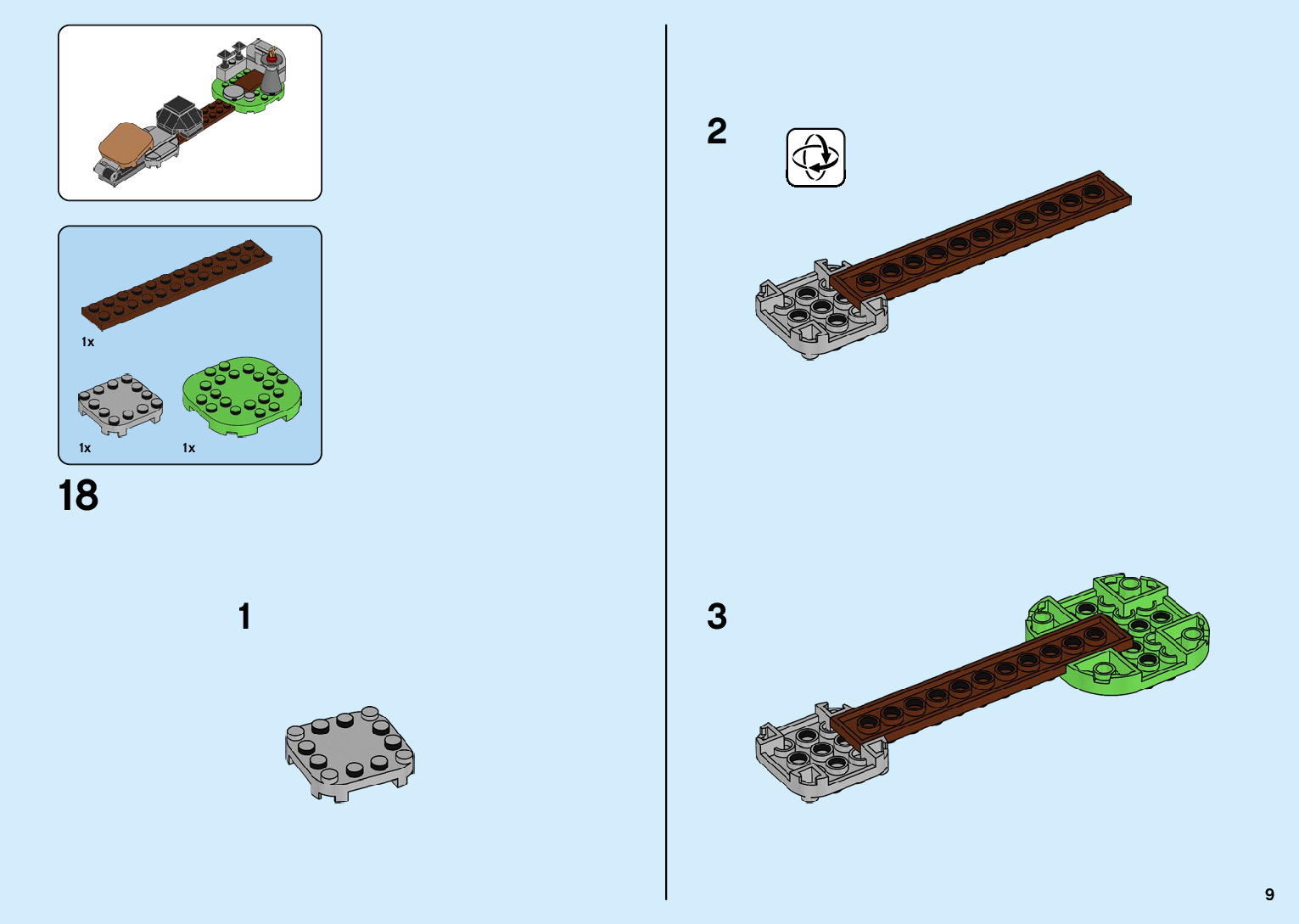 1x

1x

1x

18

1

2

3

9