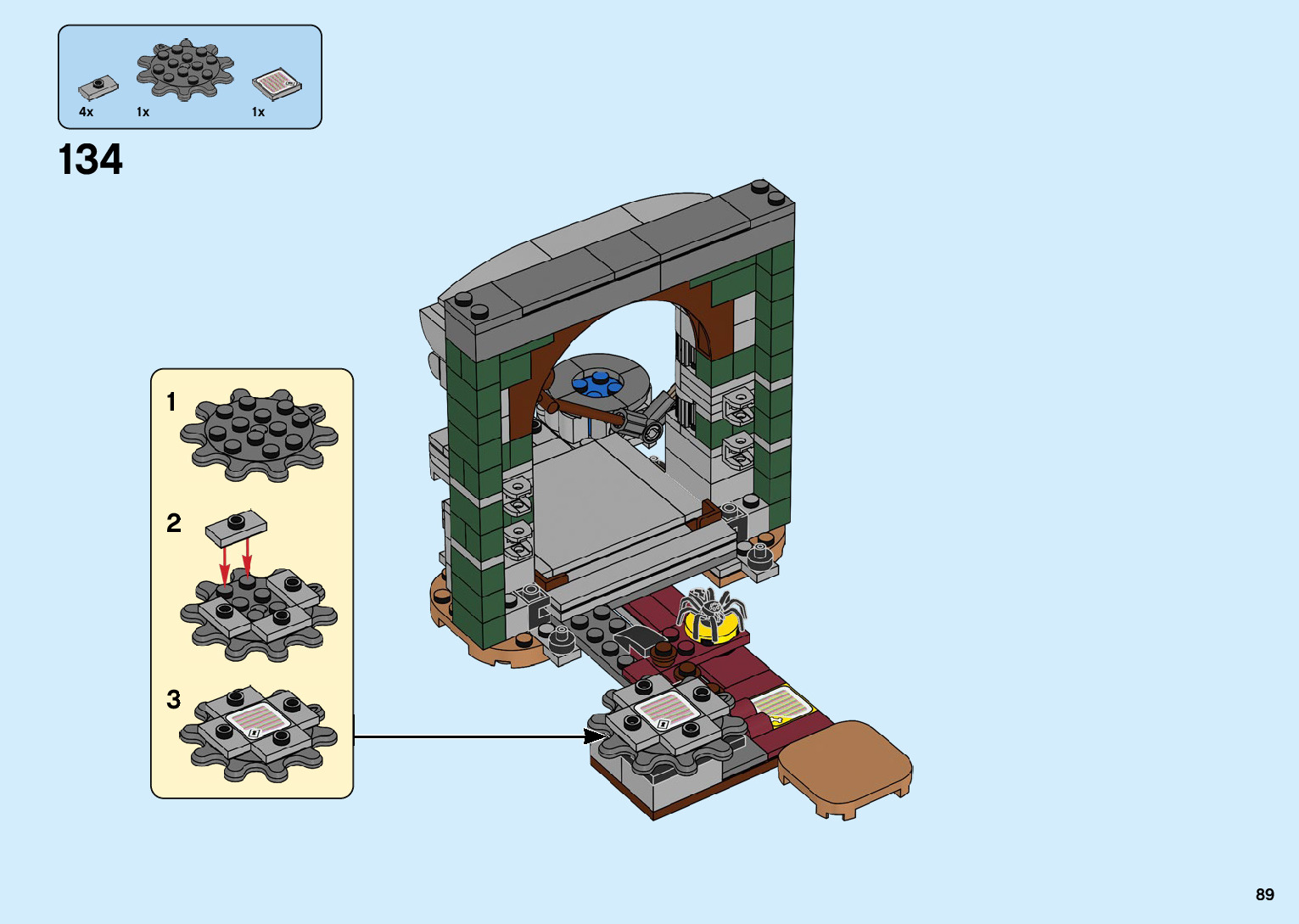 4x 1x 1x

134

1

2

3

89