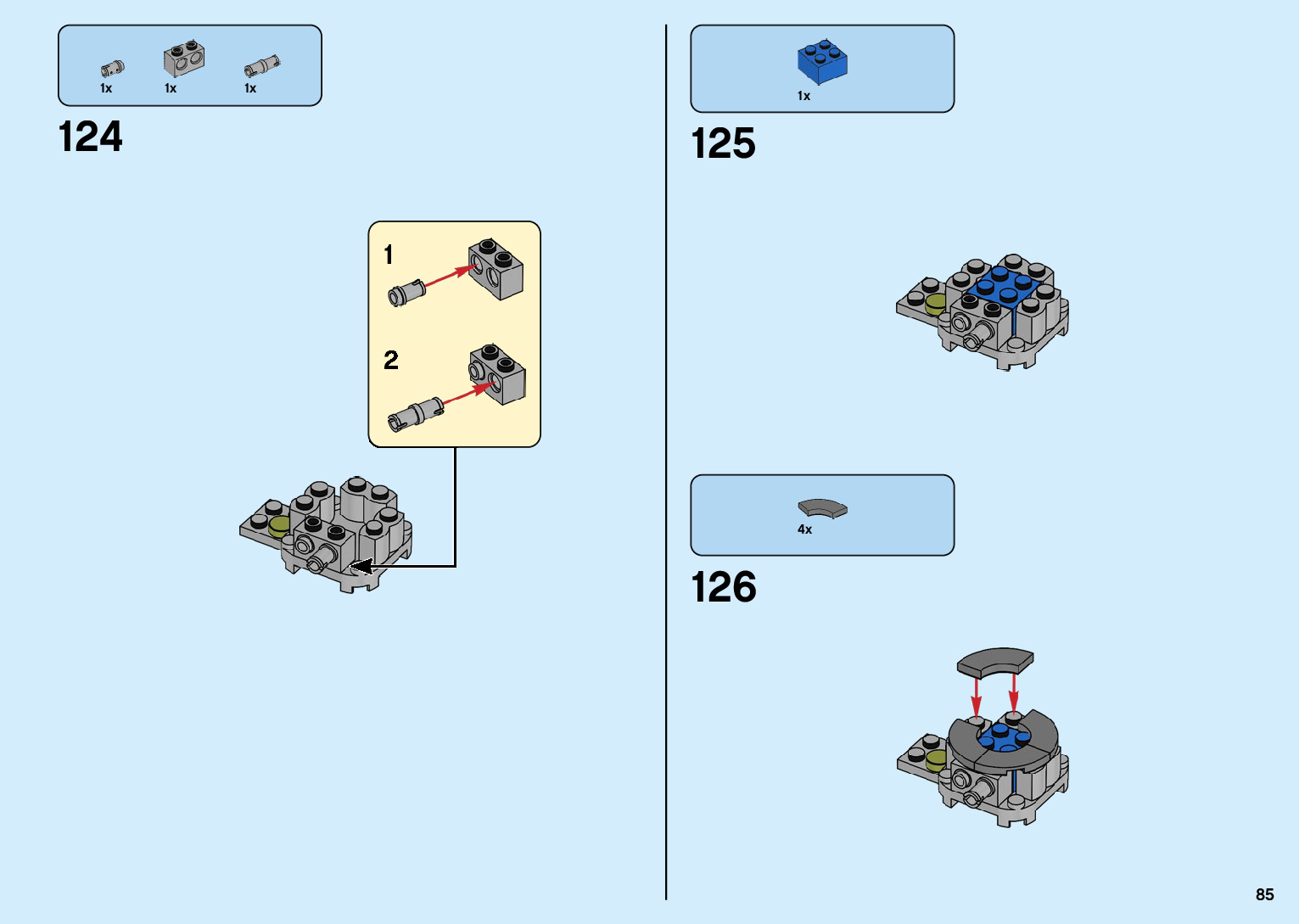 1x 1x 1x

124

1

2

1x

125

4x

126

85