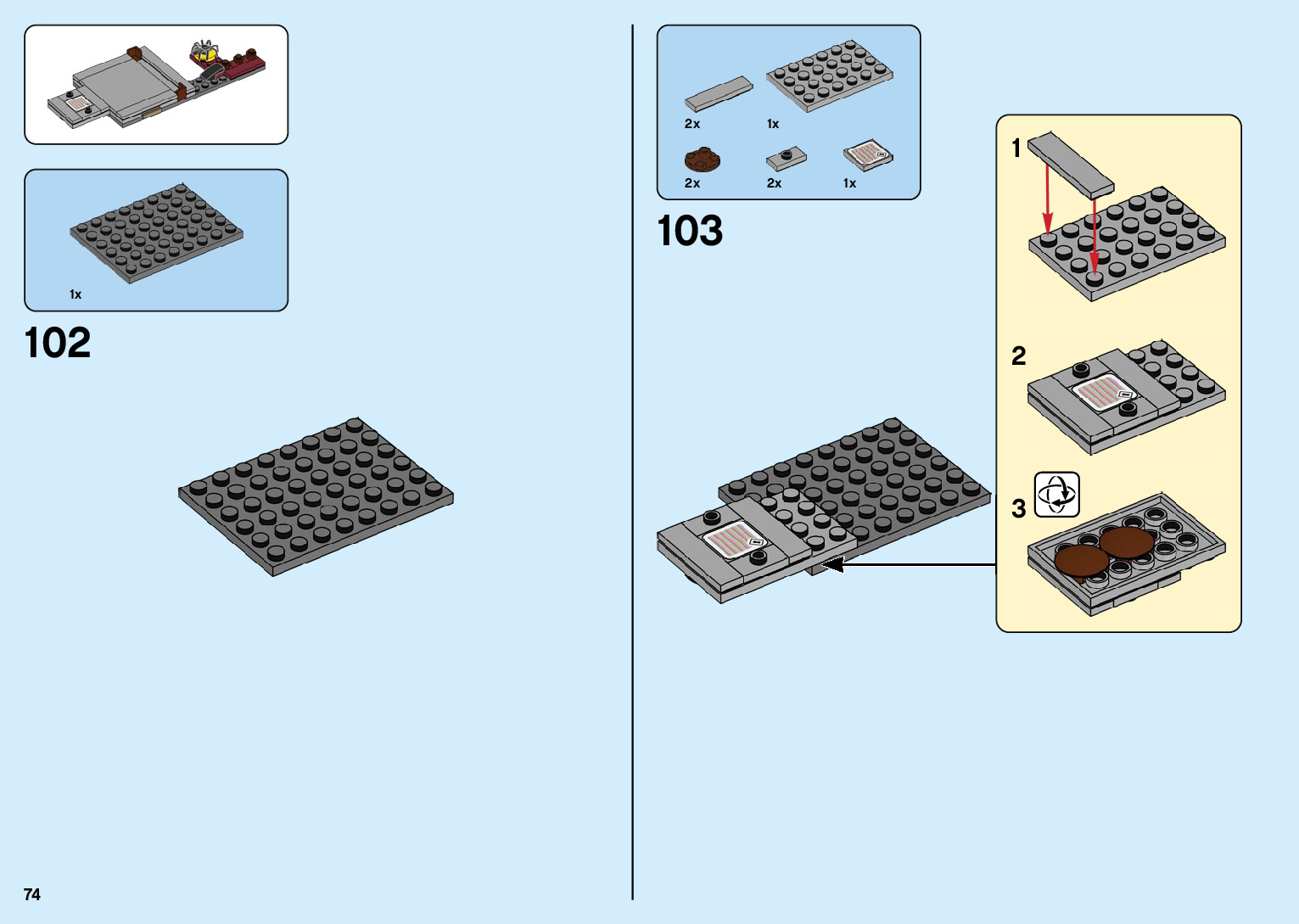 1x

102

2x
1x
2x
2x
1x

103

1

2

3

74