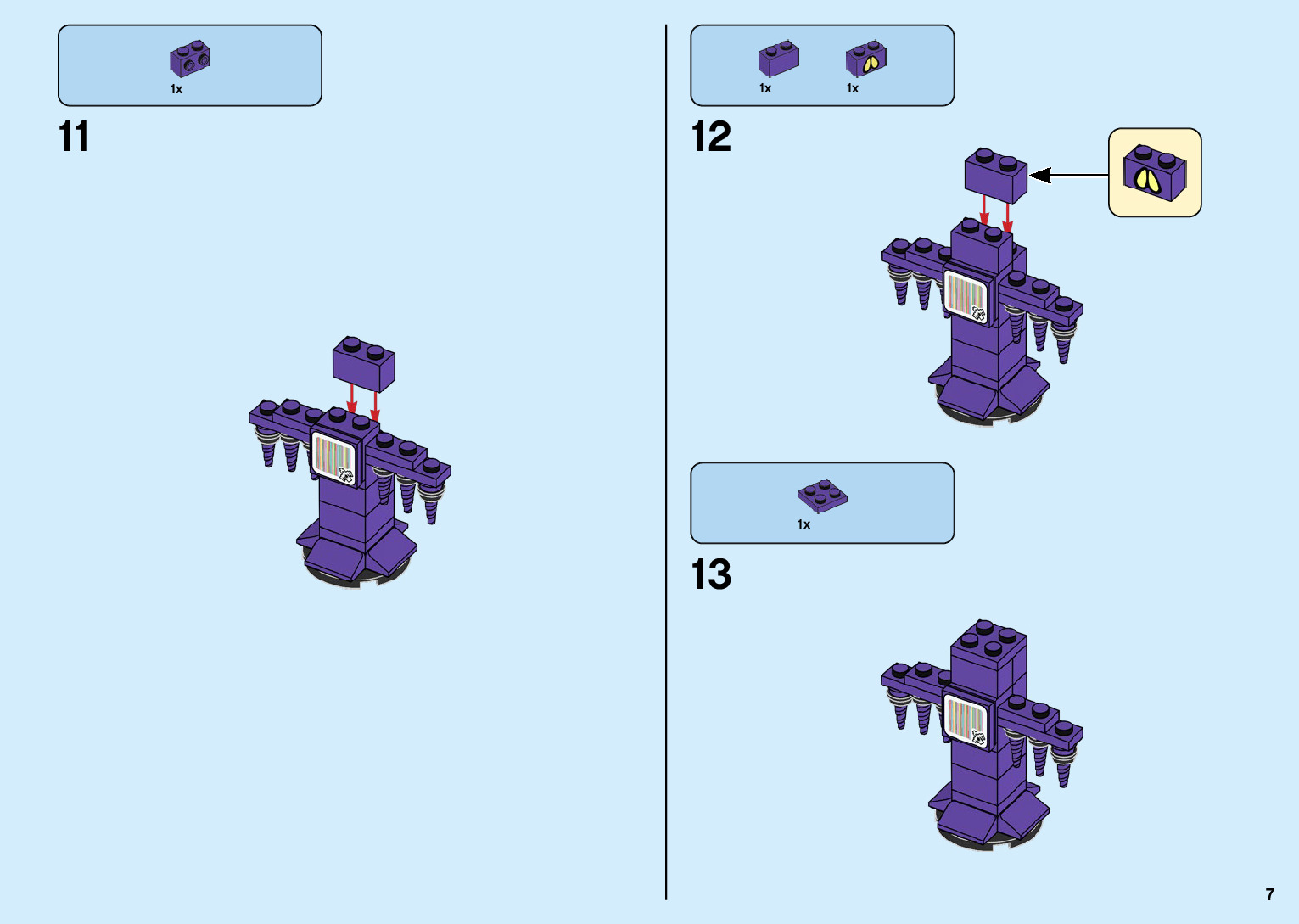 1x

11

1x 1x

12

1x

13

7