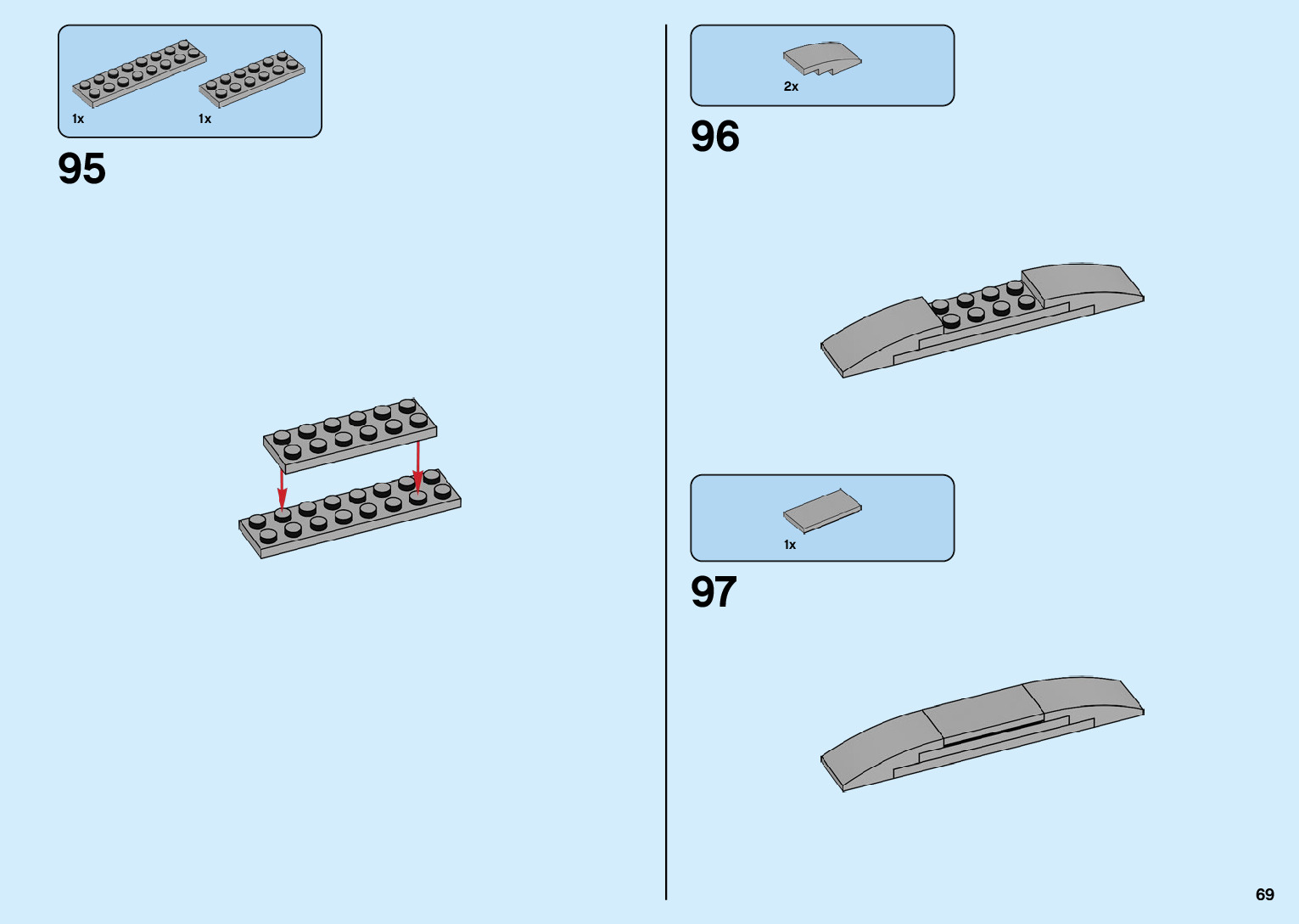 1x
1x

95

2x

96

1x

97

69