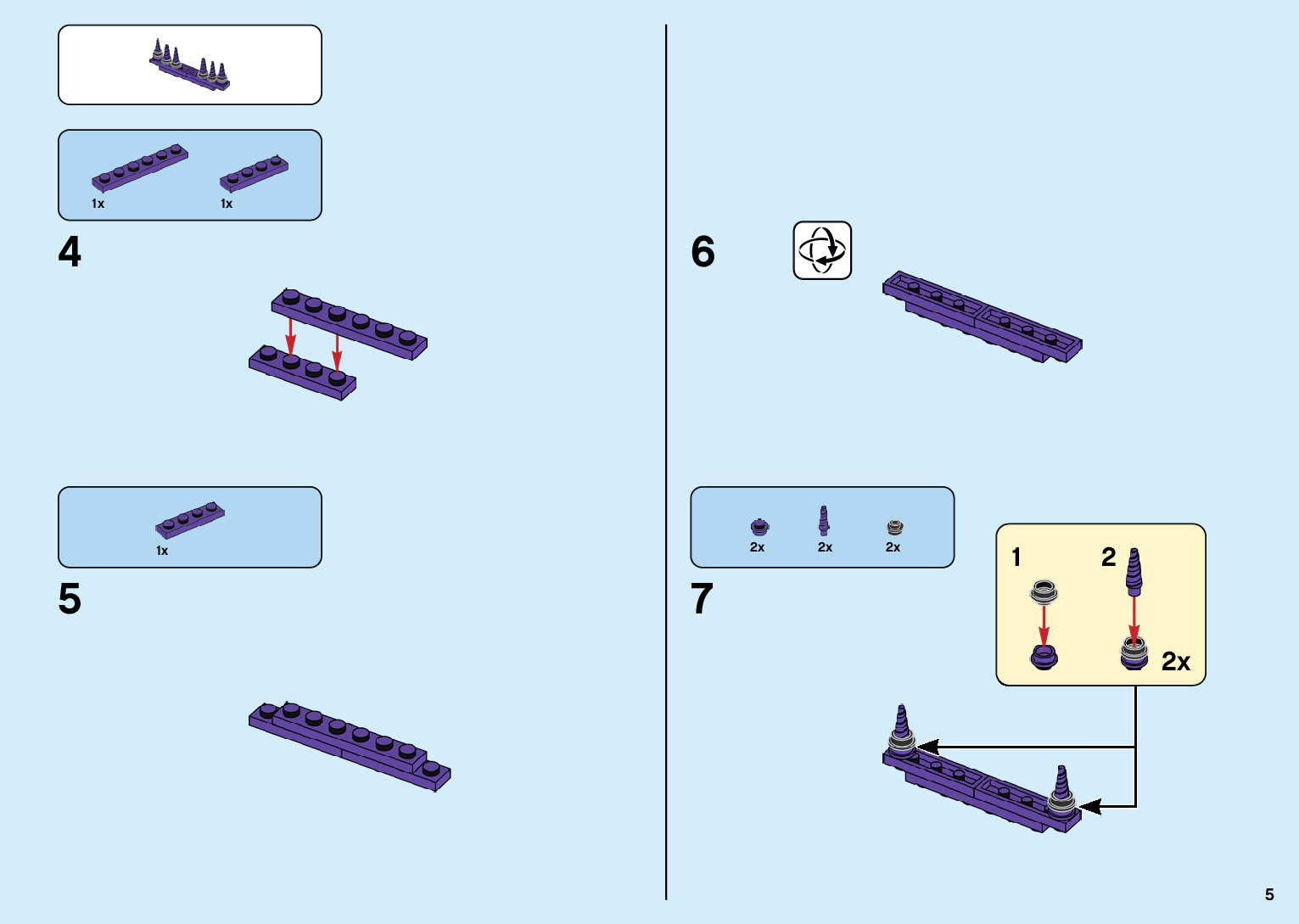 1x 1x

4

1x

5

6

2x 2x 2x

7

1 2

2x

5