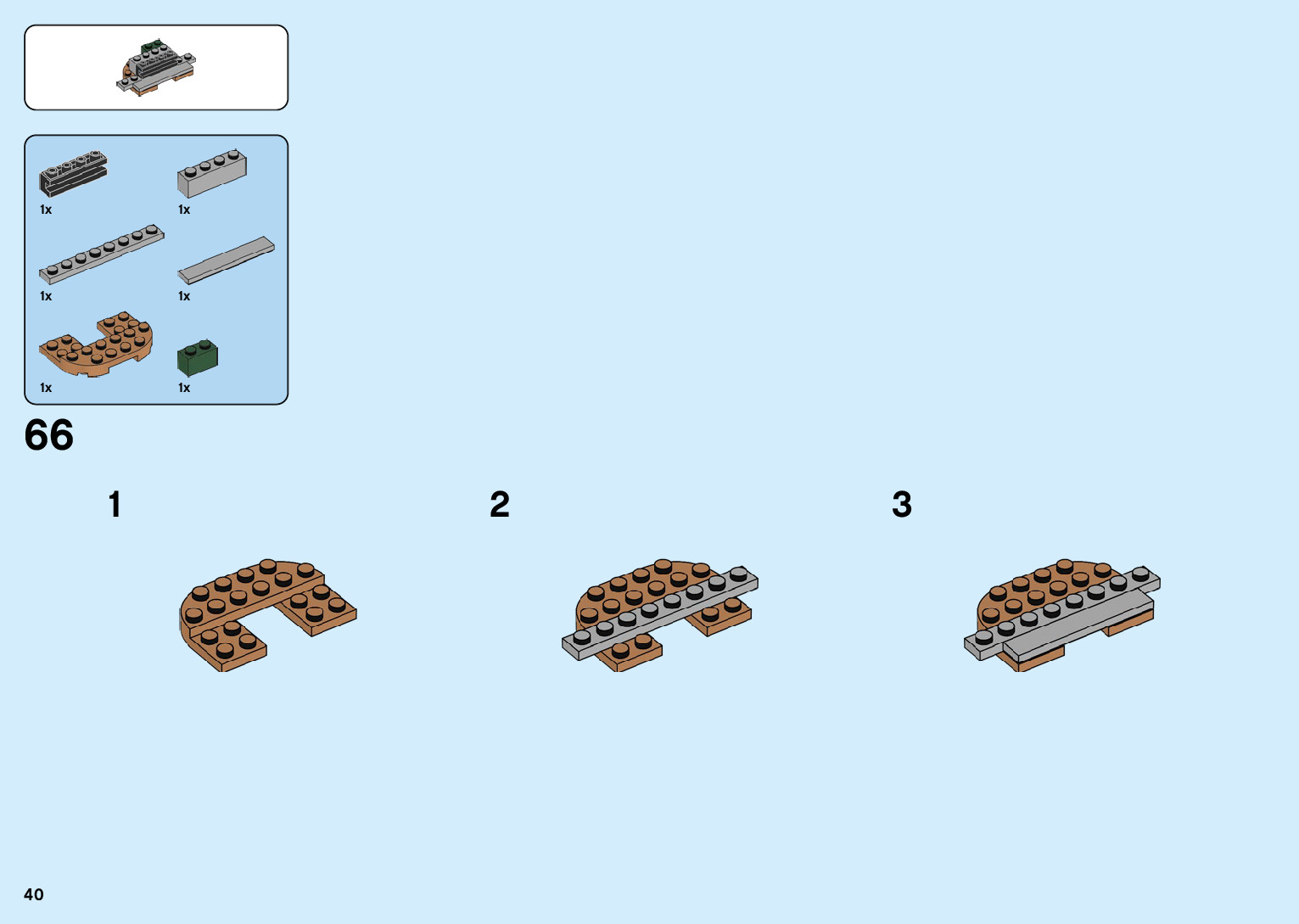 1x
1x
1x
1x
1x
1x

66

1

2

3

40