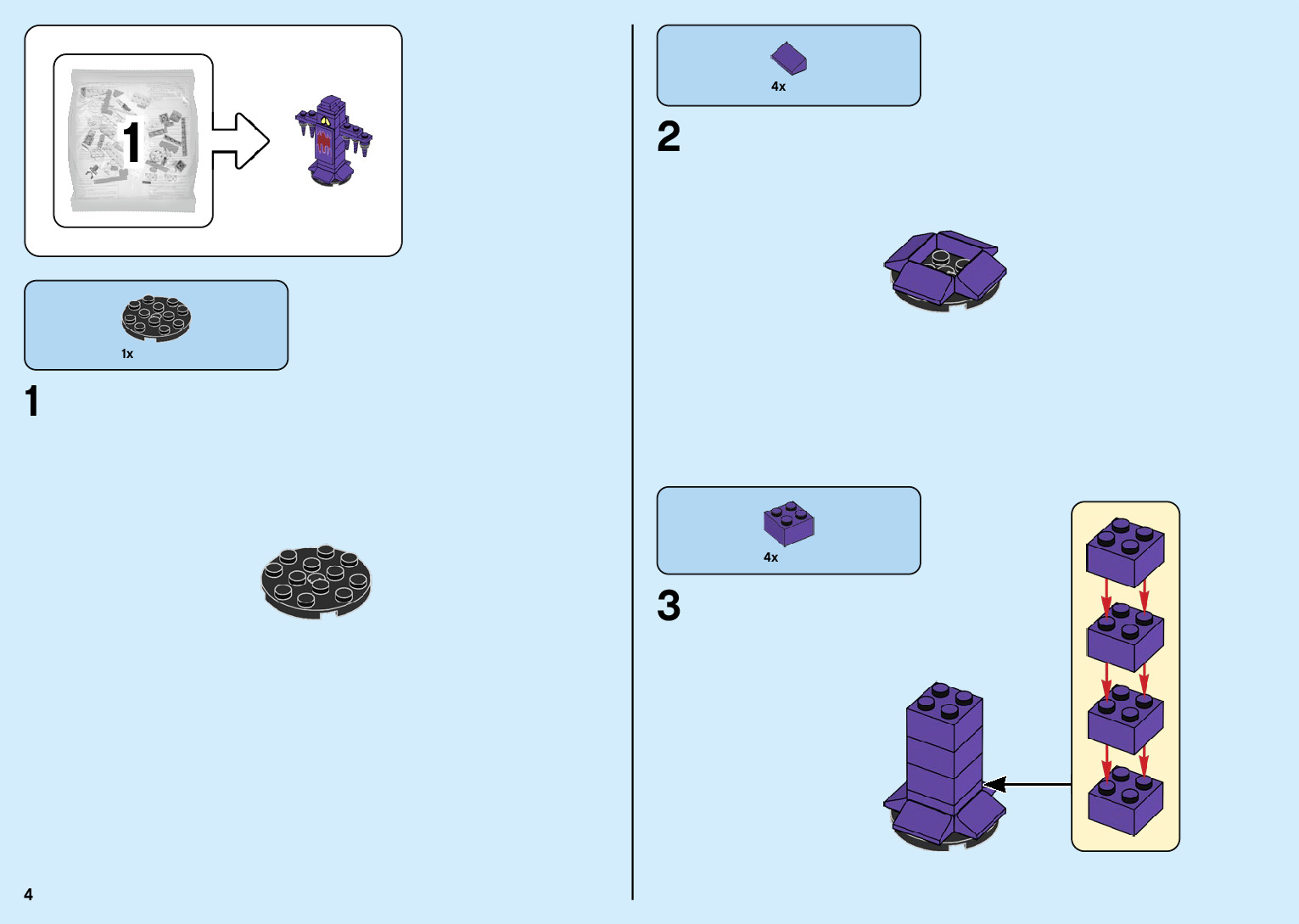 1

1x

1

4x

2

4x

3

4