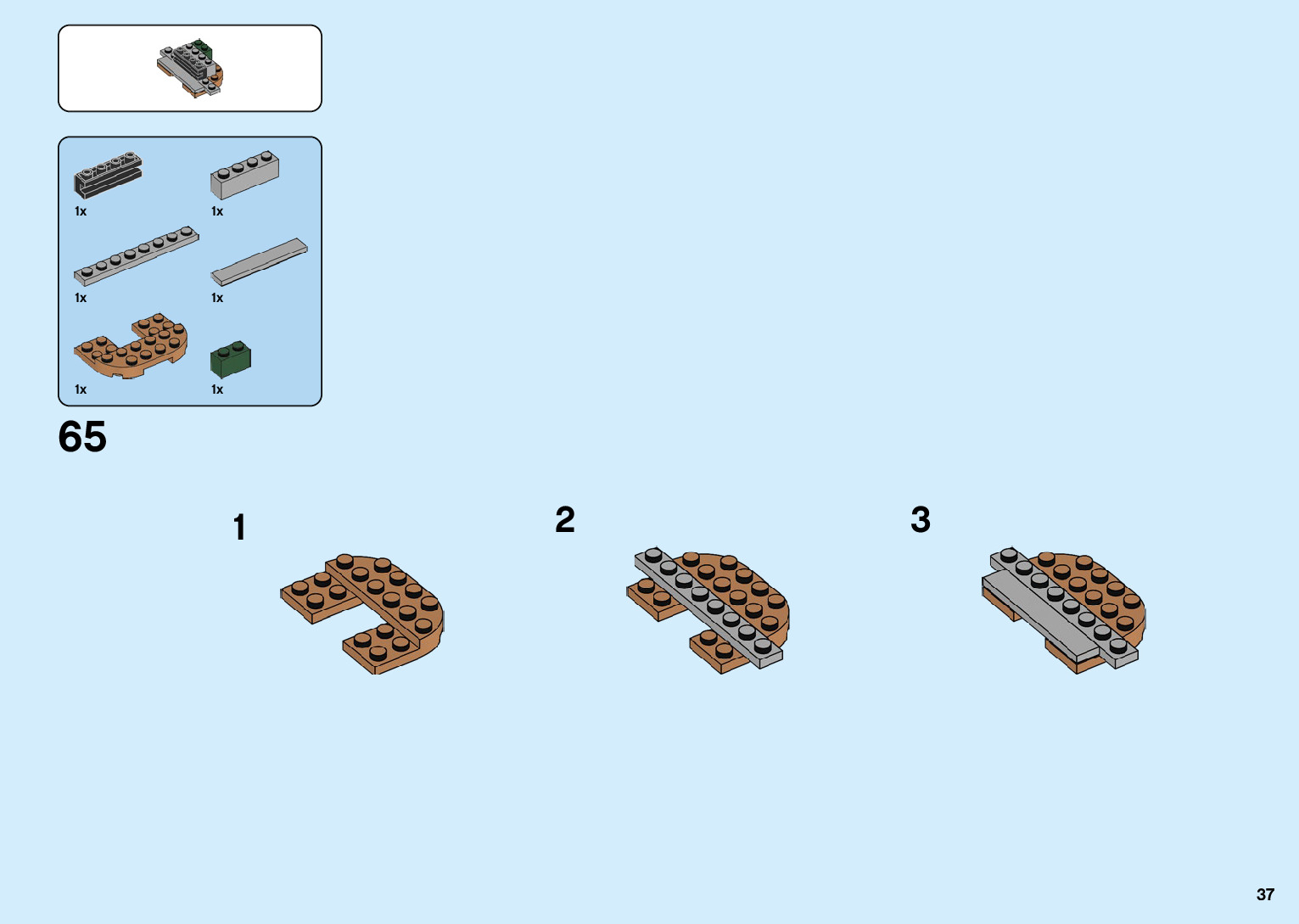 1x
1x
1x
1x
1x
1x

65

1

2

3

37