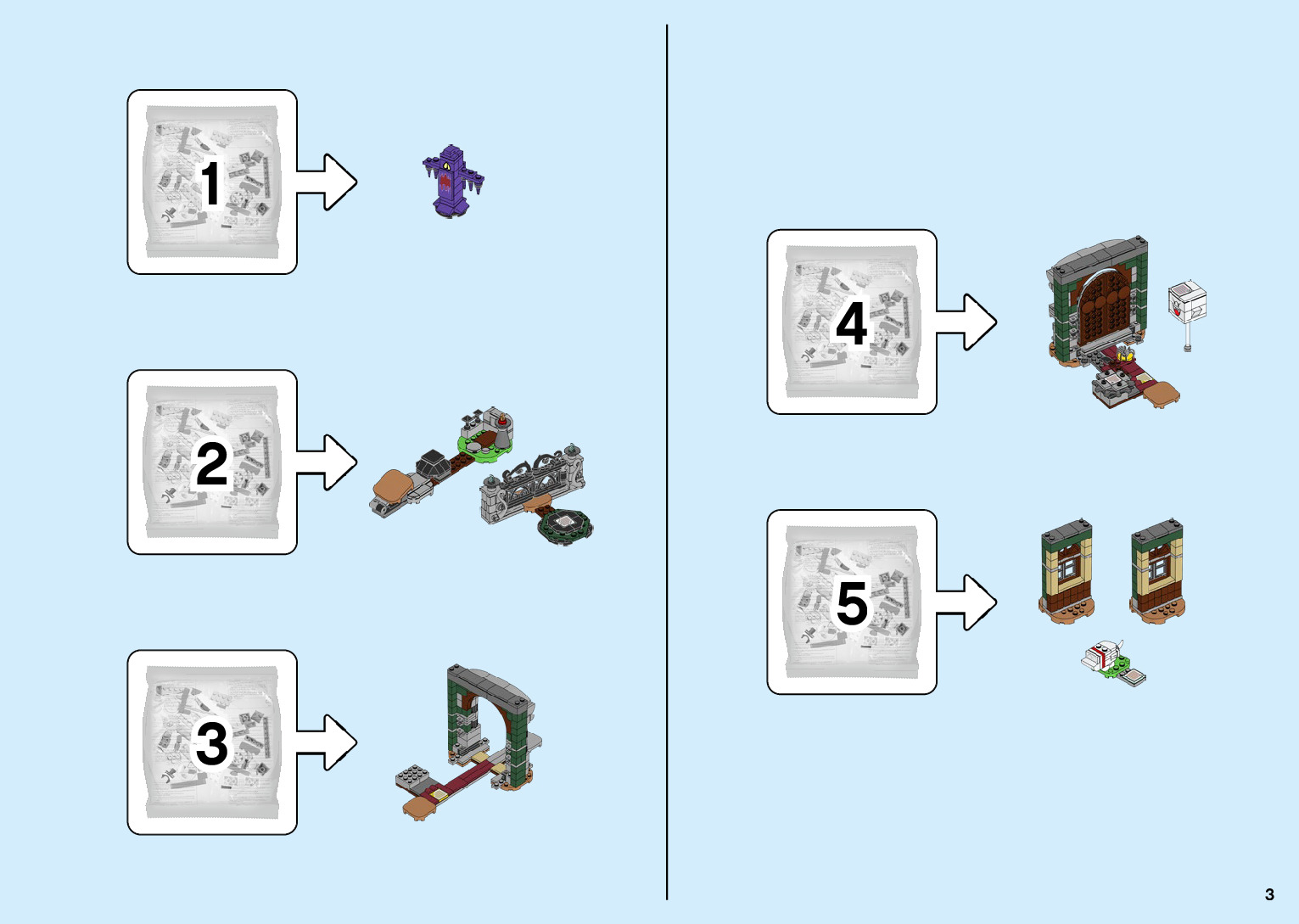 1

2

3

4

5

3