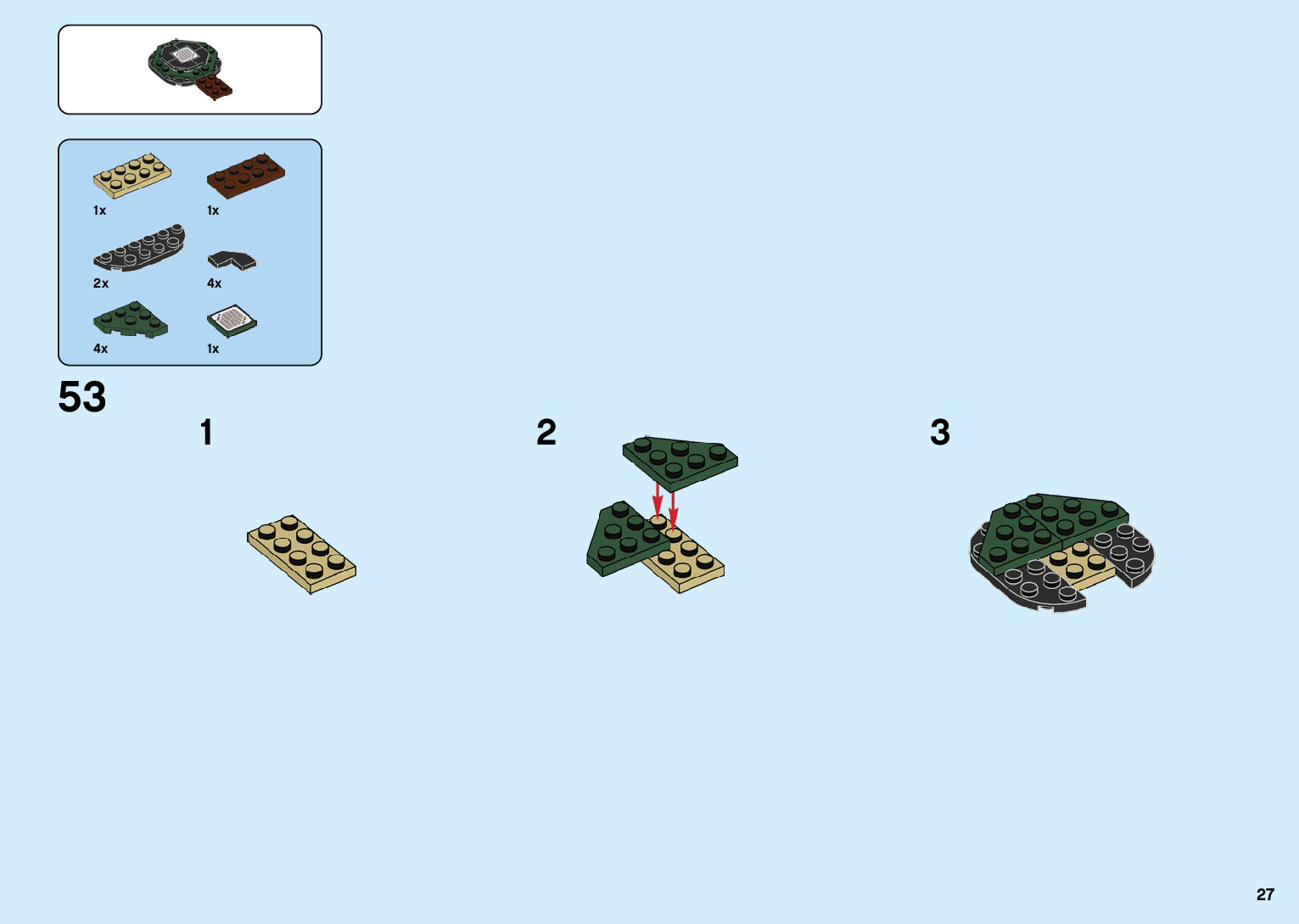 1x
1x
2x
4x
4x
1x

53

1

2

3

27