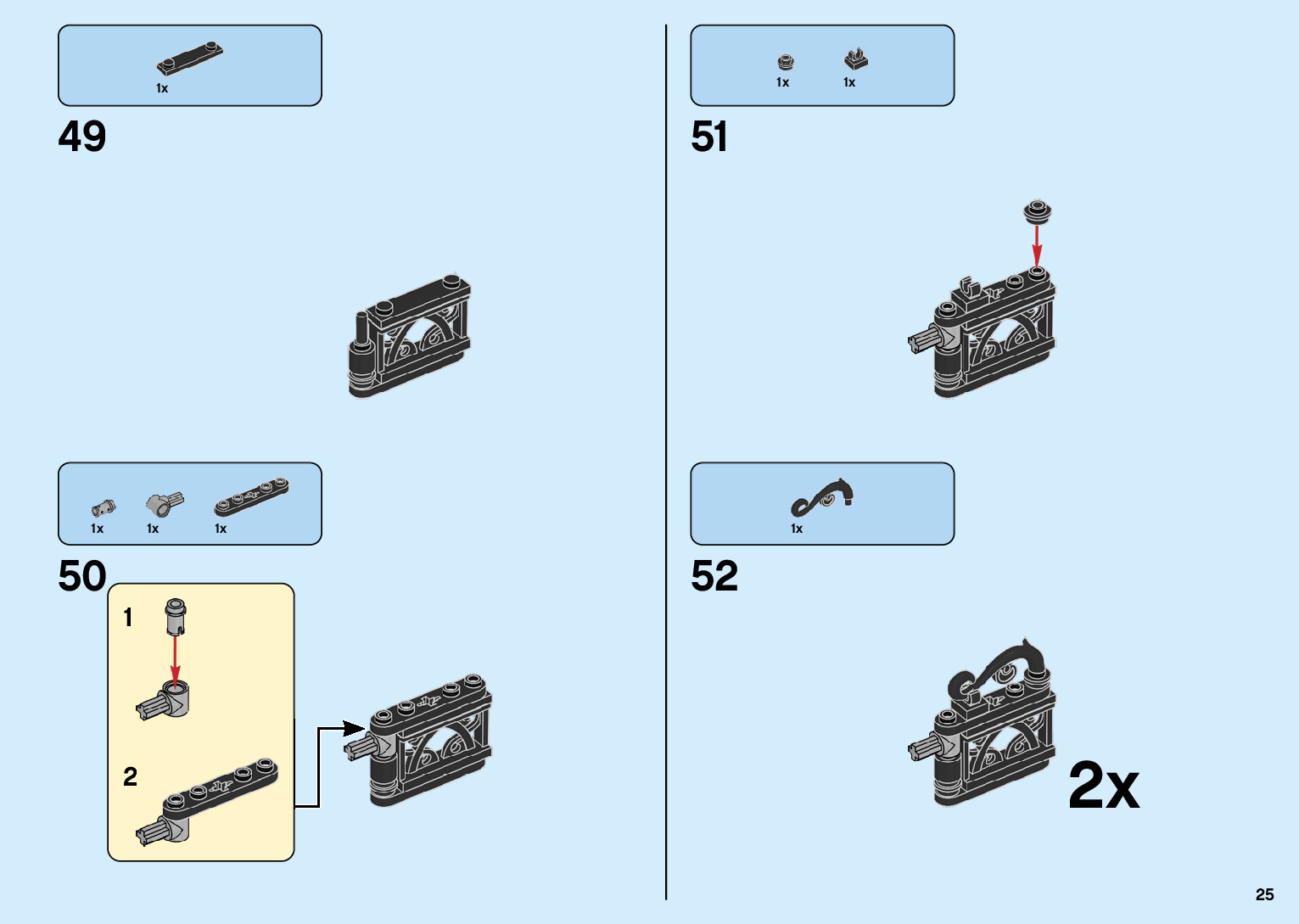 1x

49

1x 1x 1x

50

1

2

1x 1x

51

1x

52

2x

25