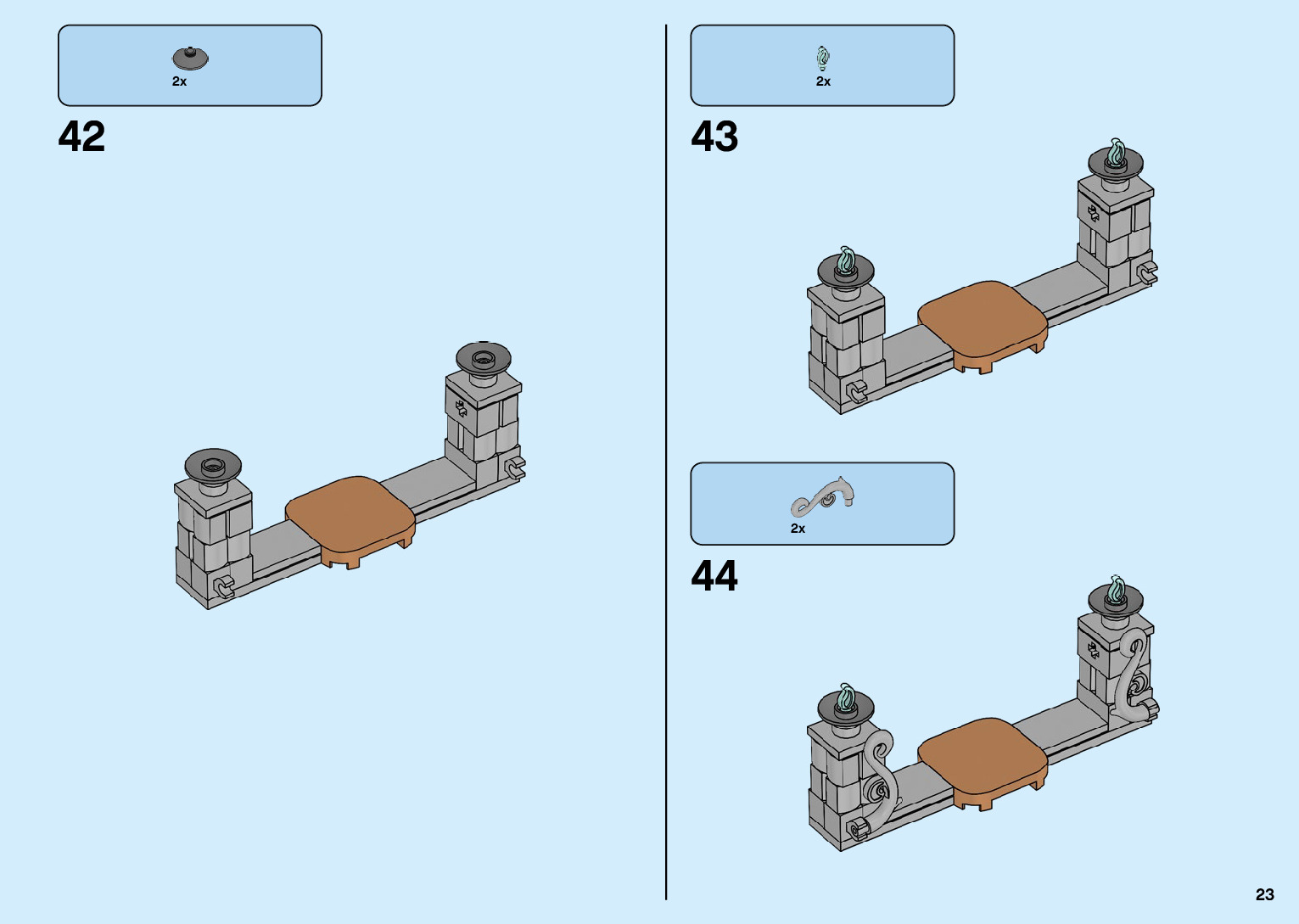 2x

42

2x

43

2x

44

23