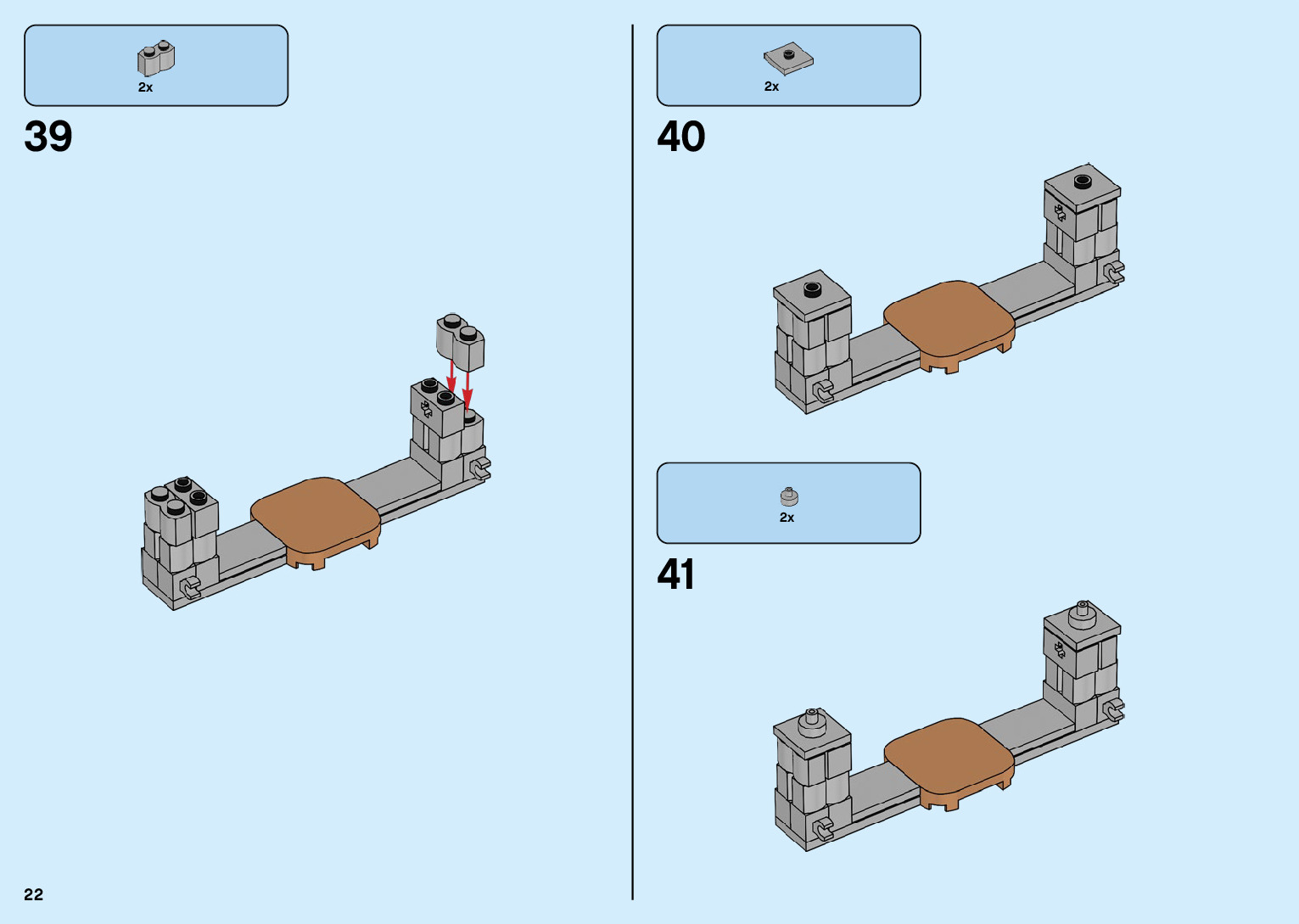 2x

39

2x

40

2x

41

22