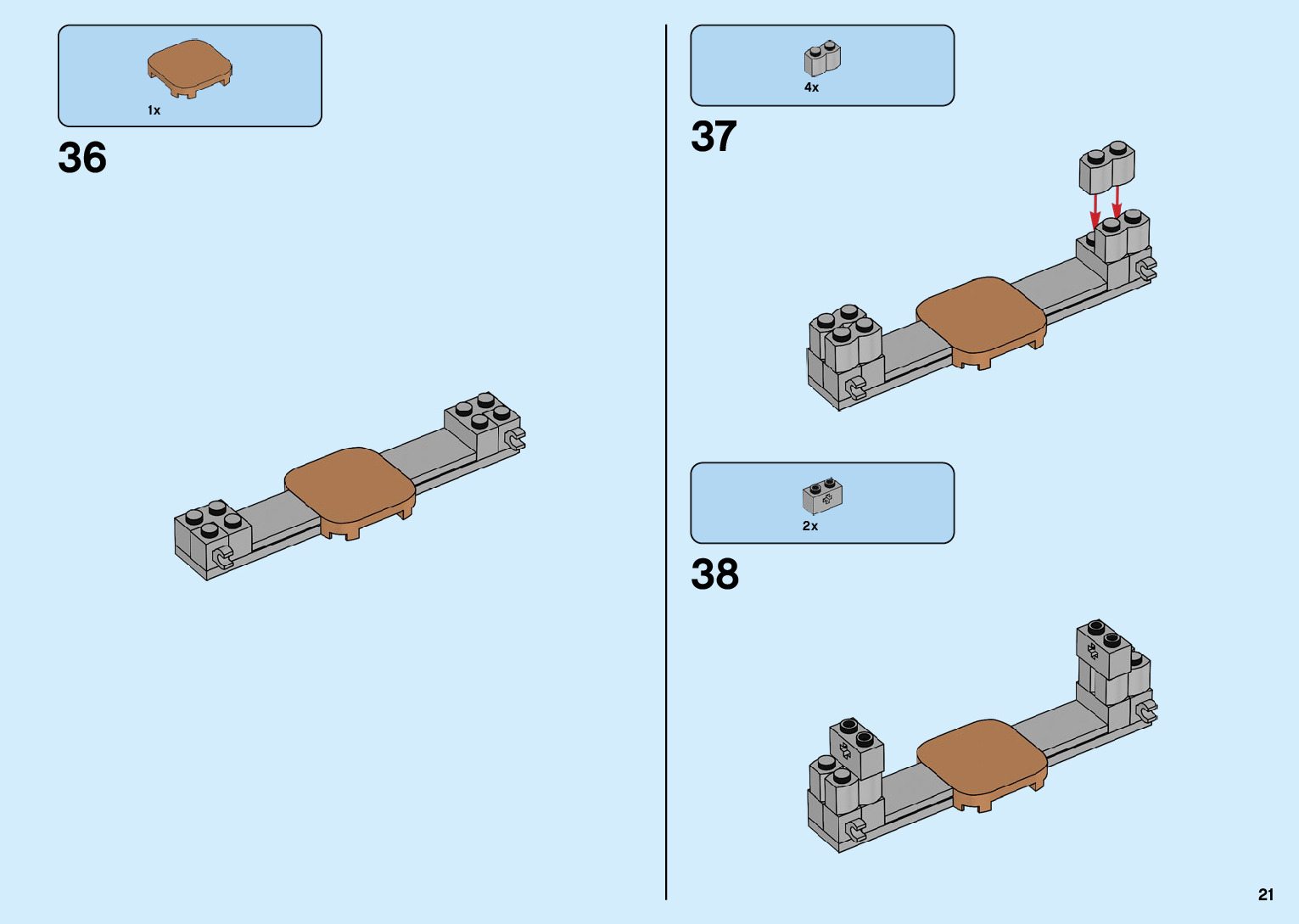 1x

36

4x

37

2x

38

21