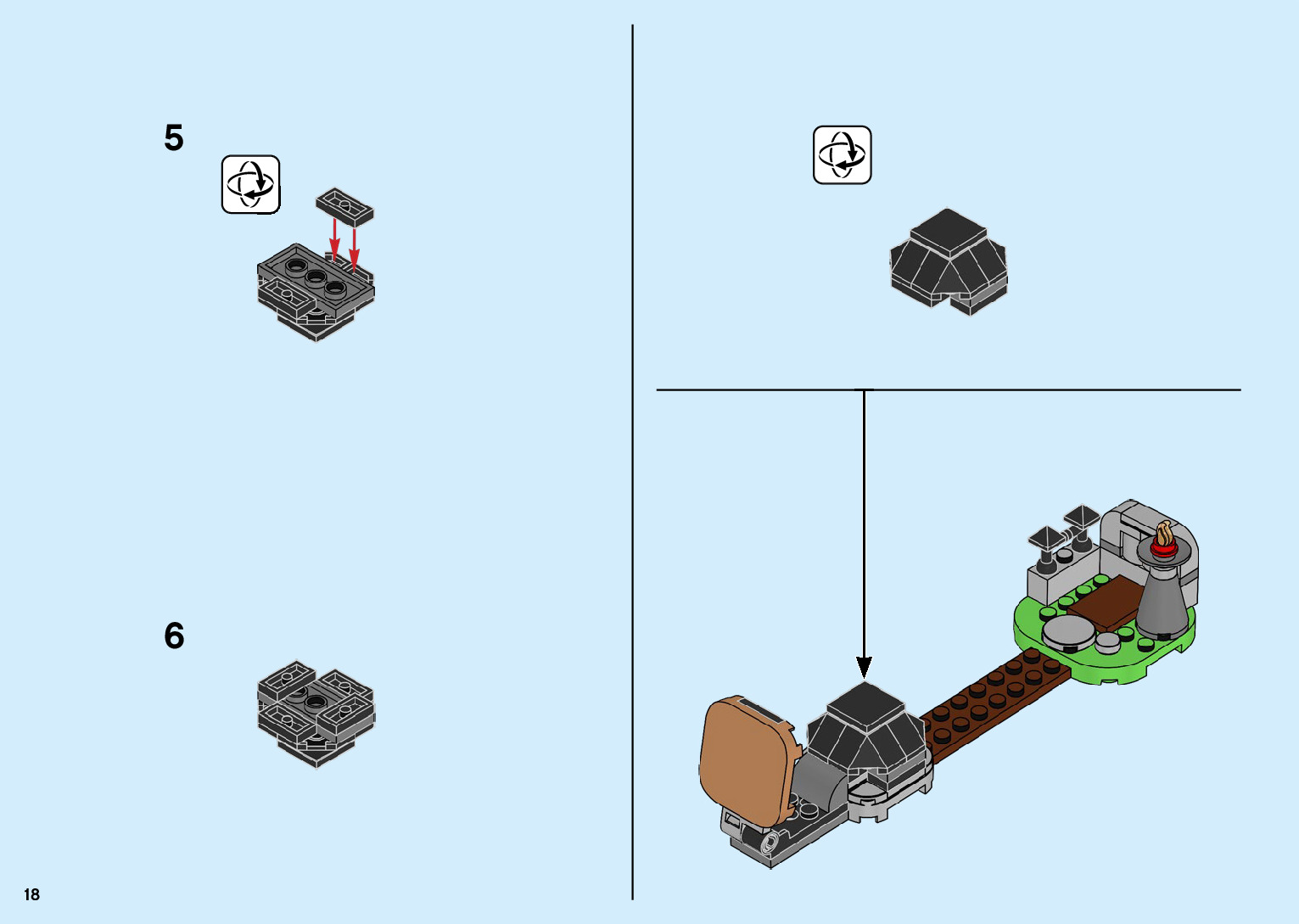 5

6

18