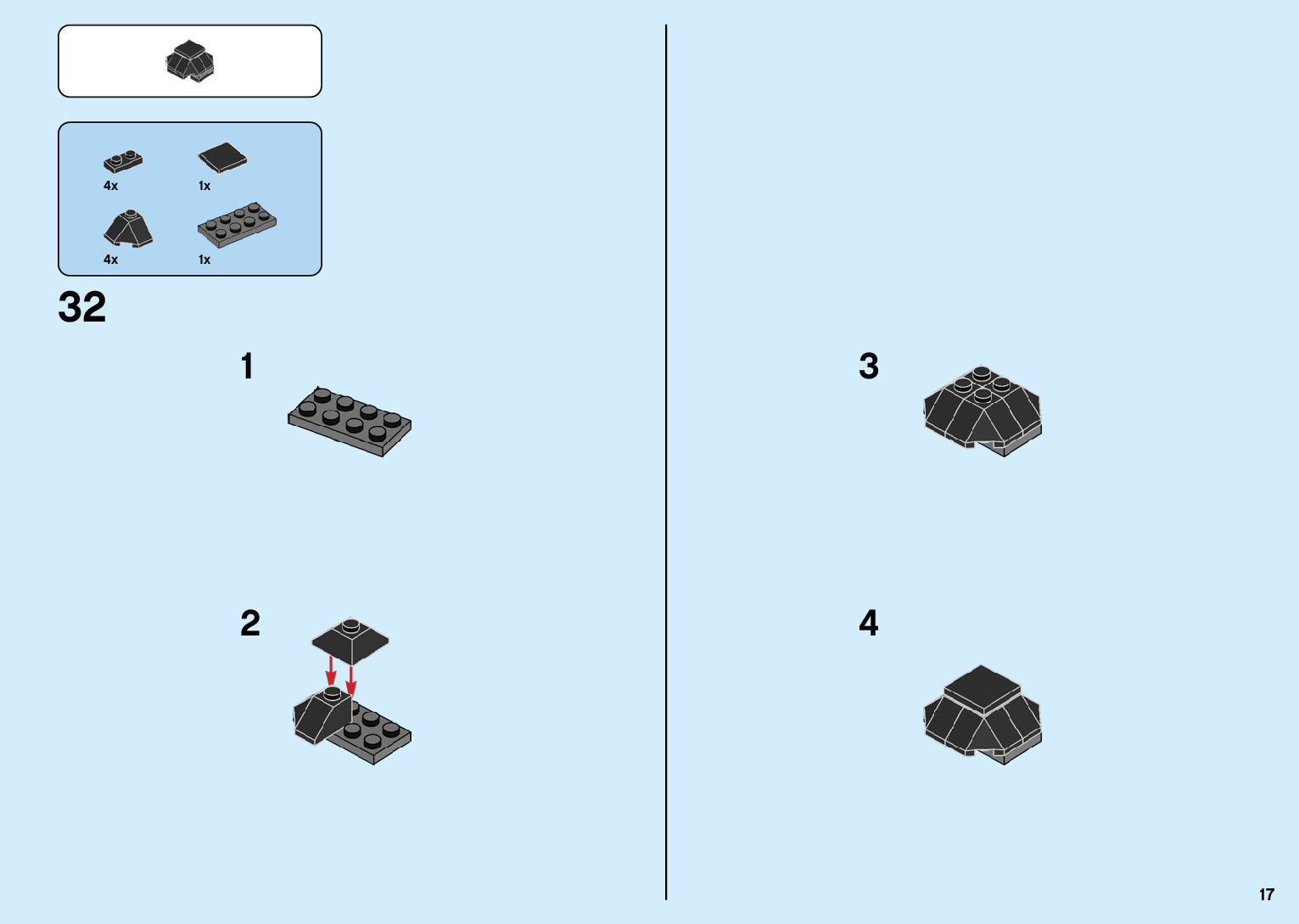 4x
1x
4x
1x

32

1

2

3

4

17