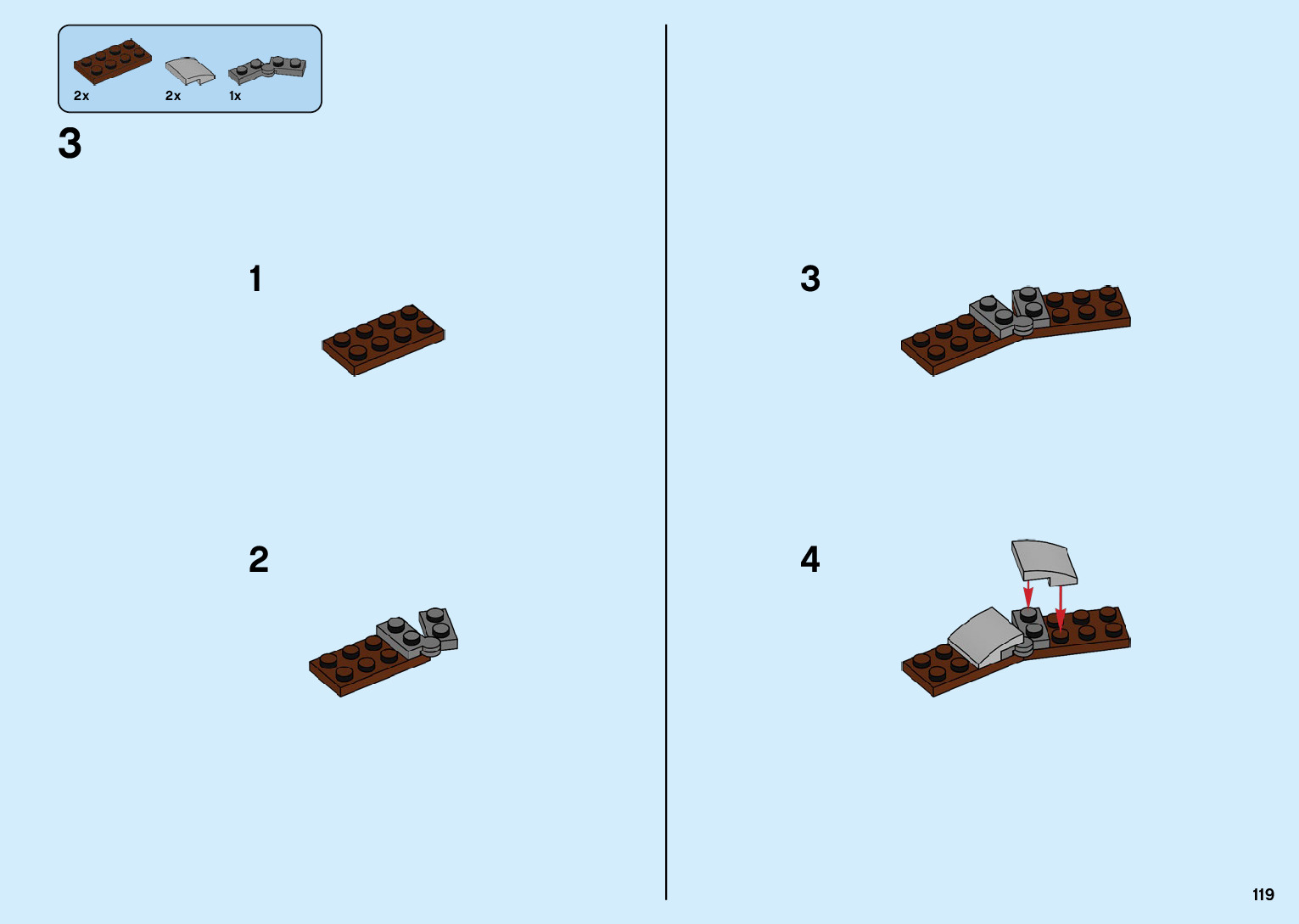 2x 2x 1x

3

1

2

3

4

119