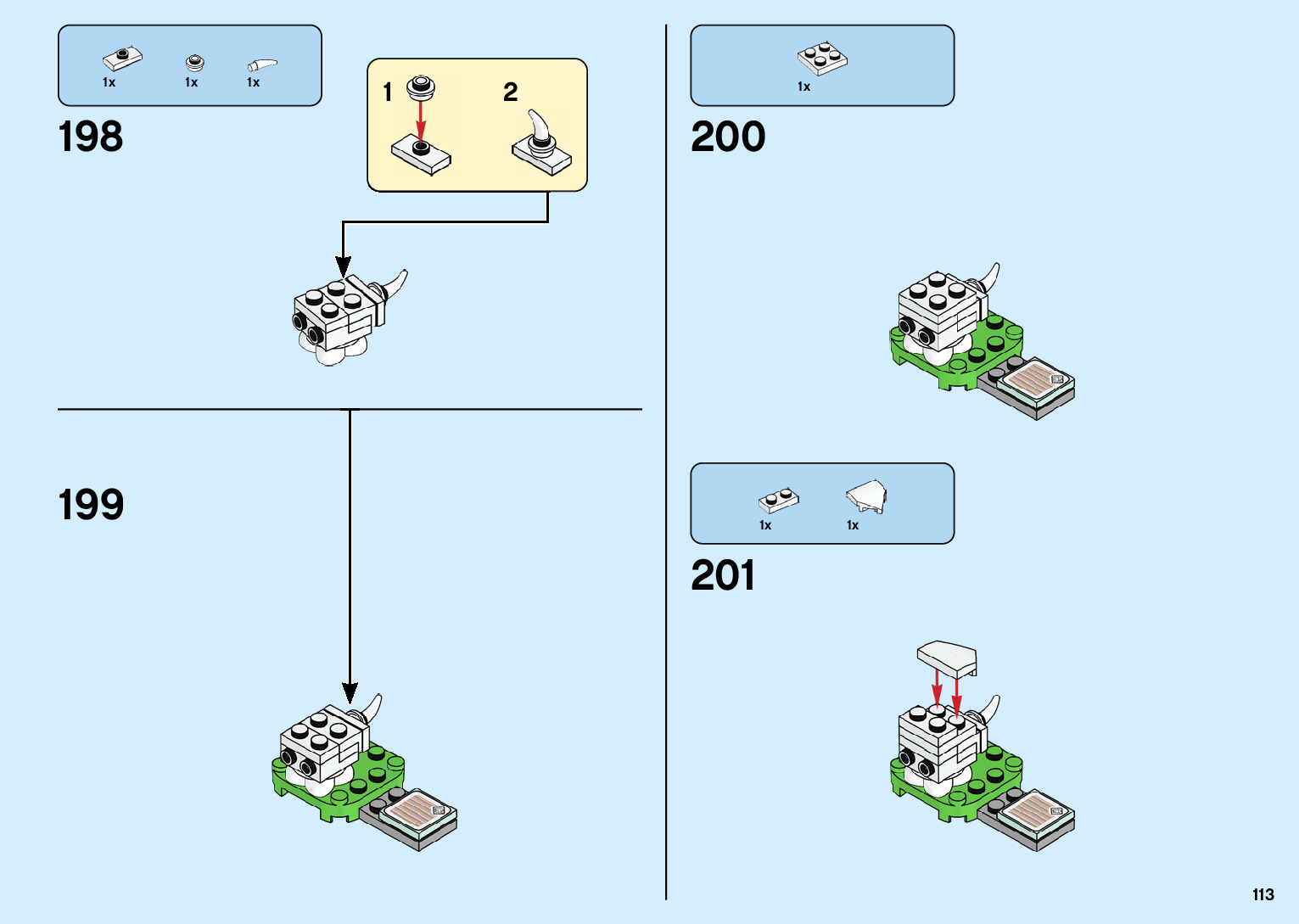 1x 1x 1x

198

1

2

199

1x

200

1x 1x

201

113