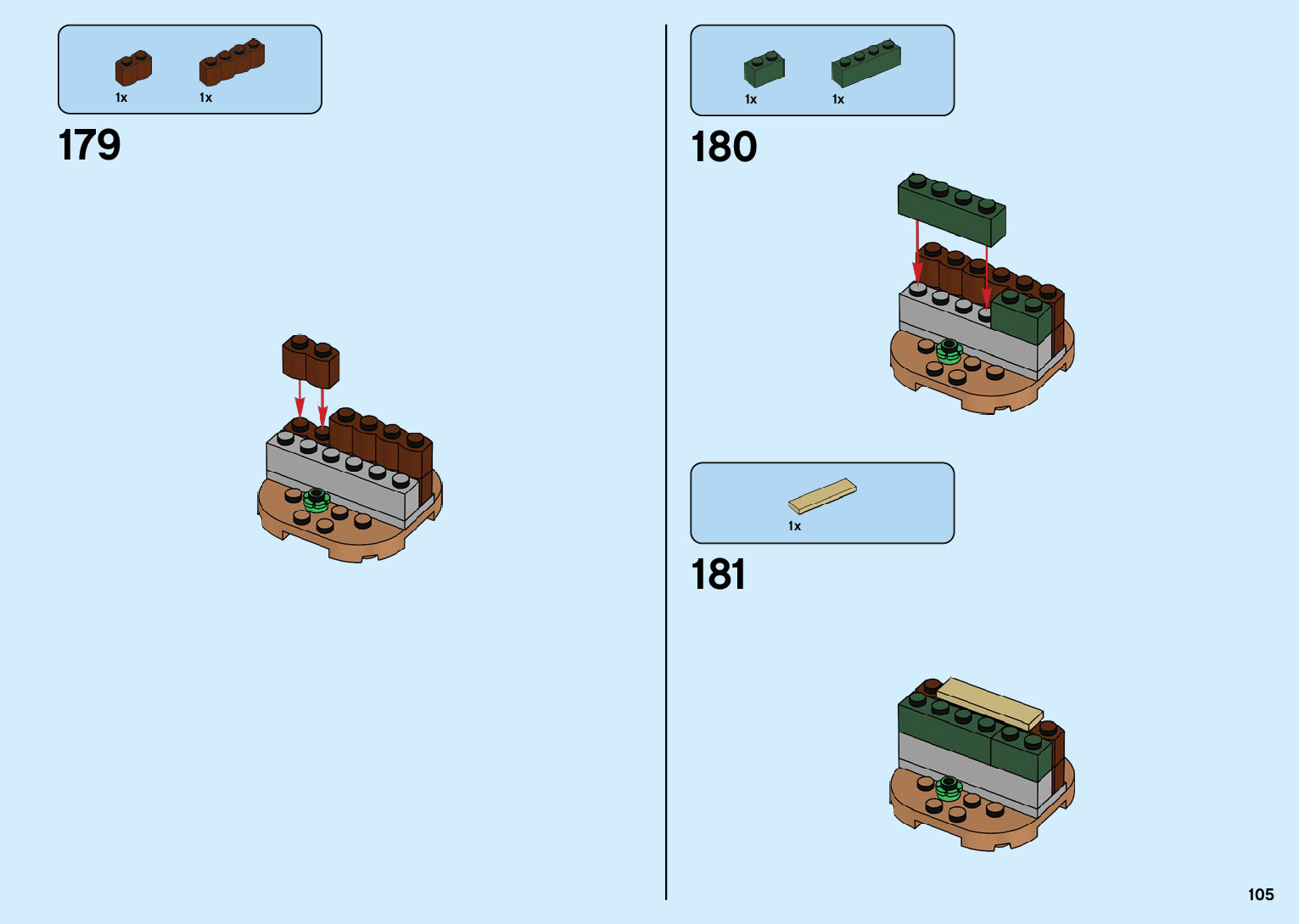 1x 1x

179

1x 1x

180

1x

181

105