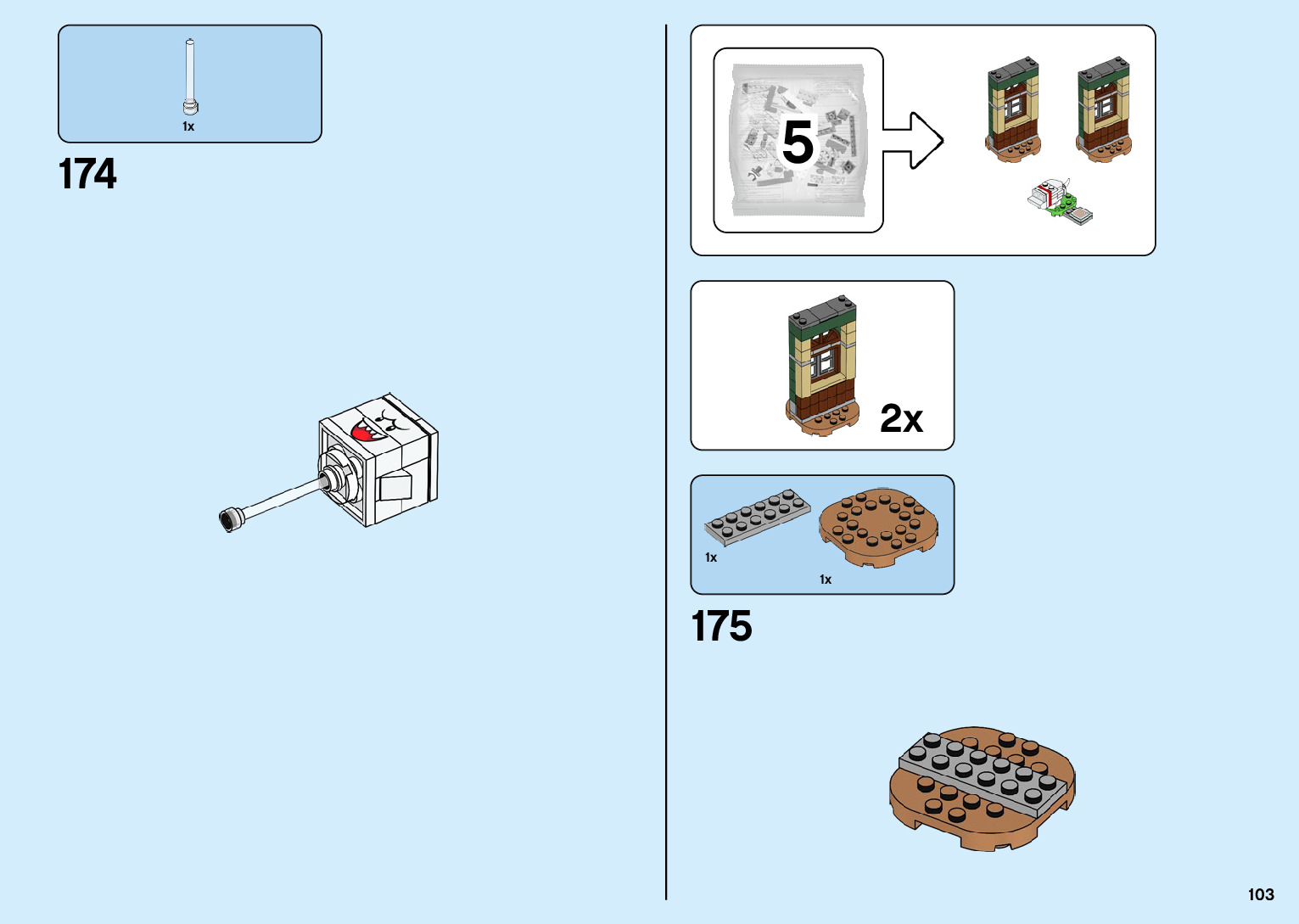 1x

174

5

2x

1x

1x

175

103