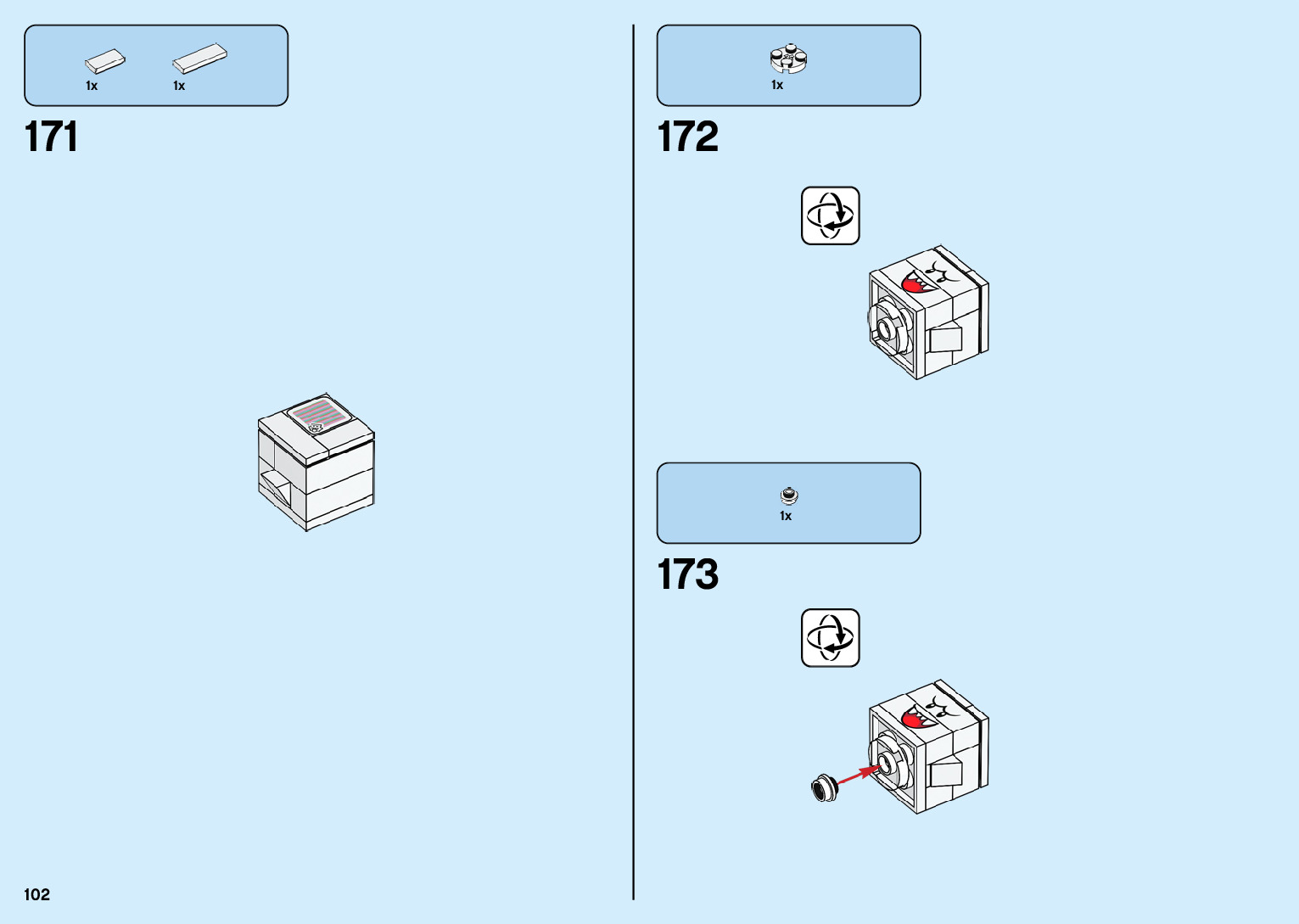 1x 1x

171

1x

172

1x

173

102