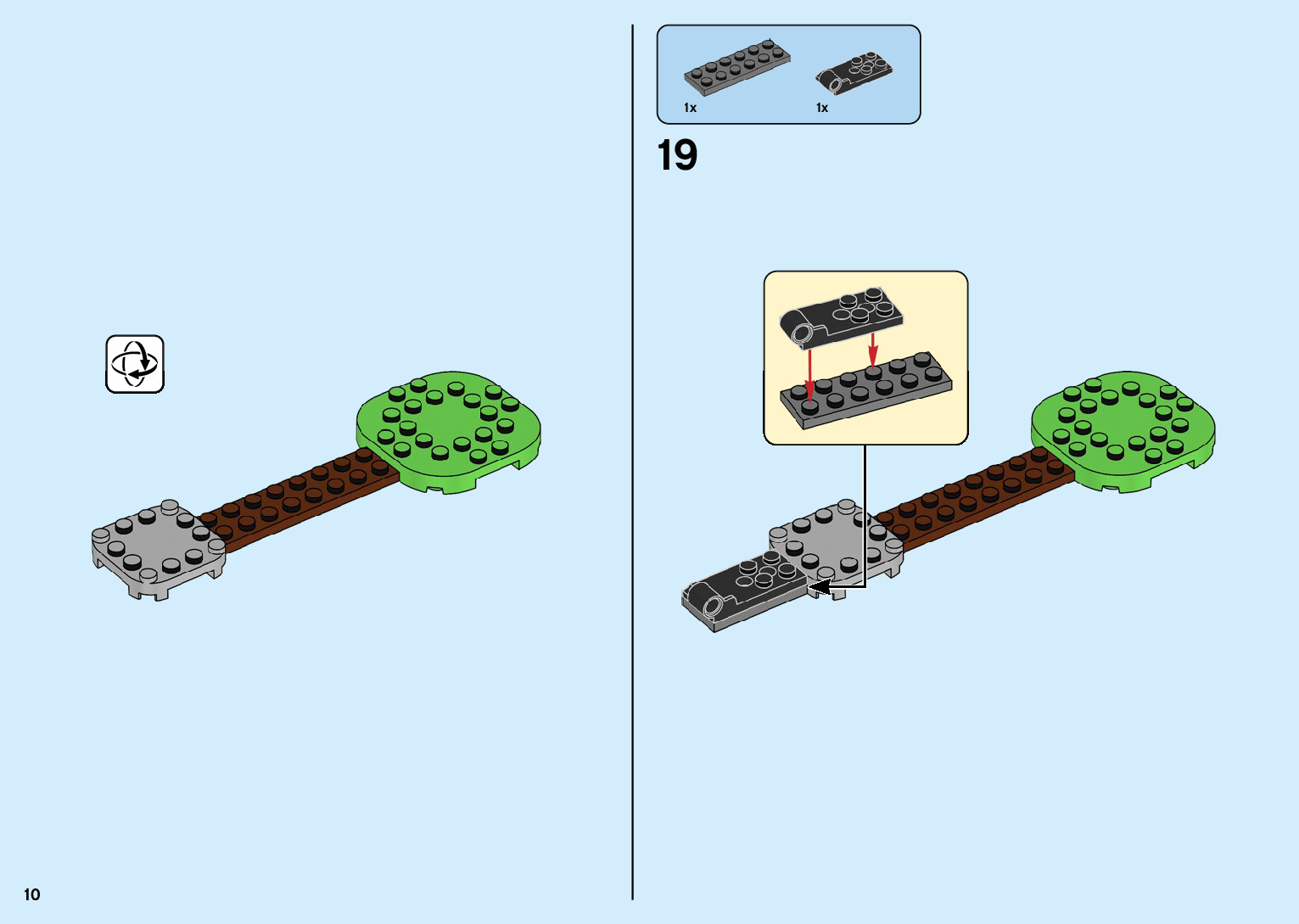 1x
1x

19

10