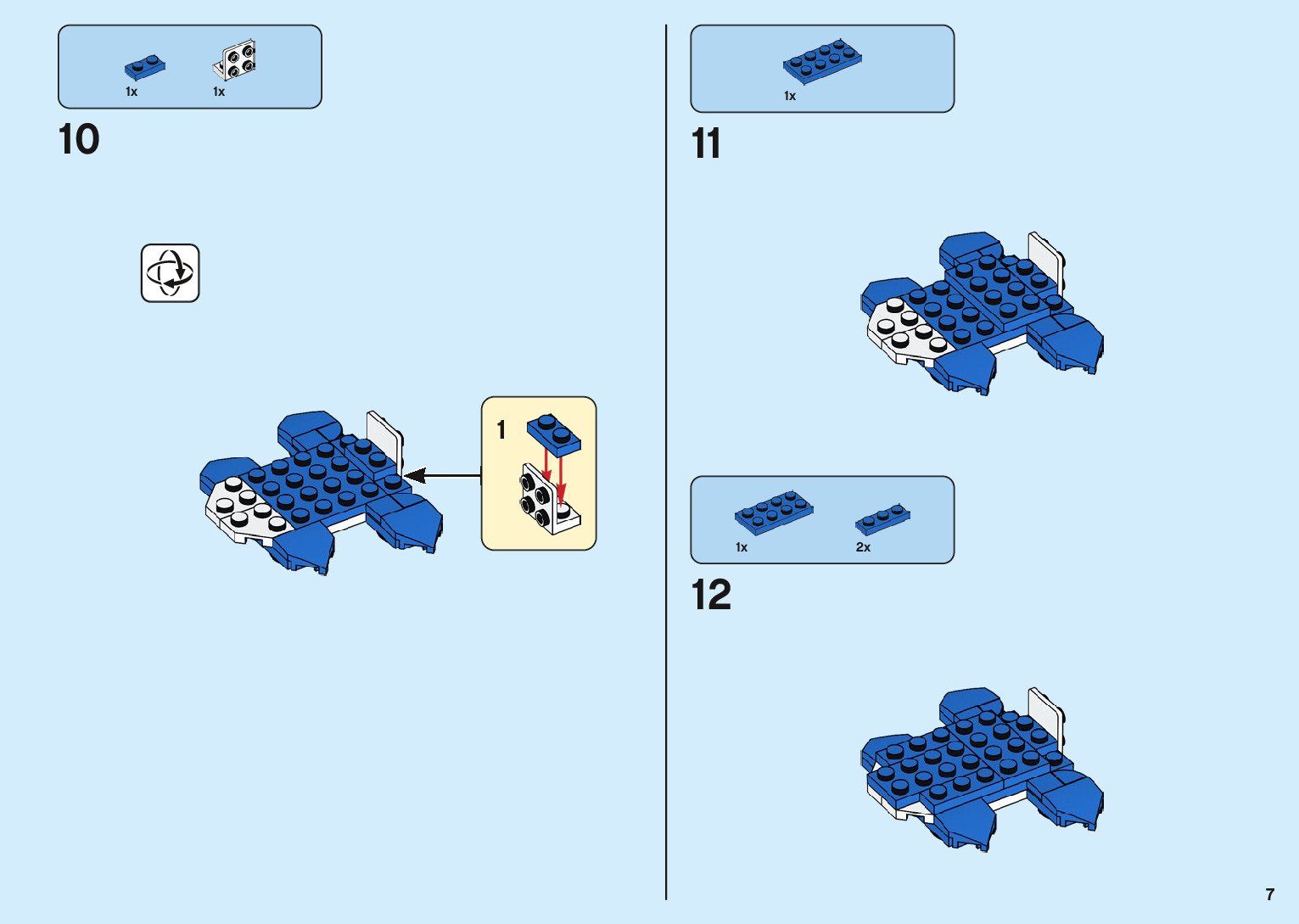 1x 1x

10

1

1x

11

1x 2x

12

7