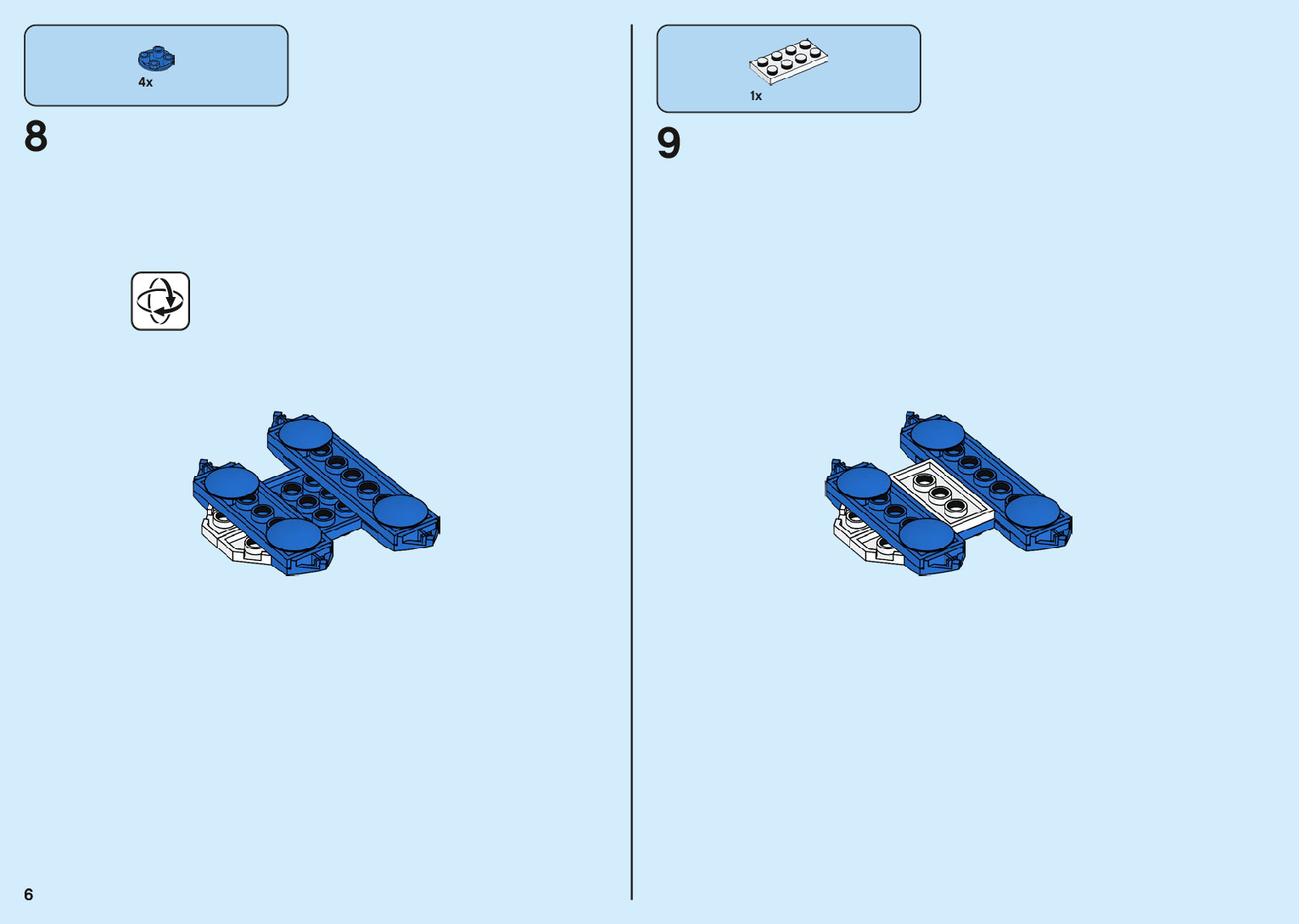 4x

8

1x

9

6