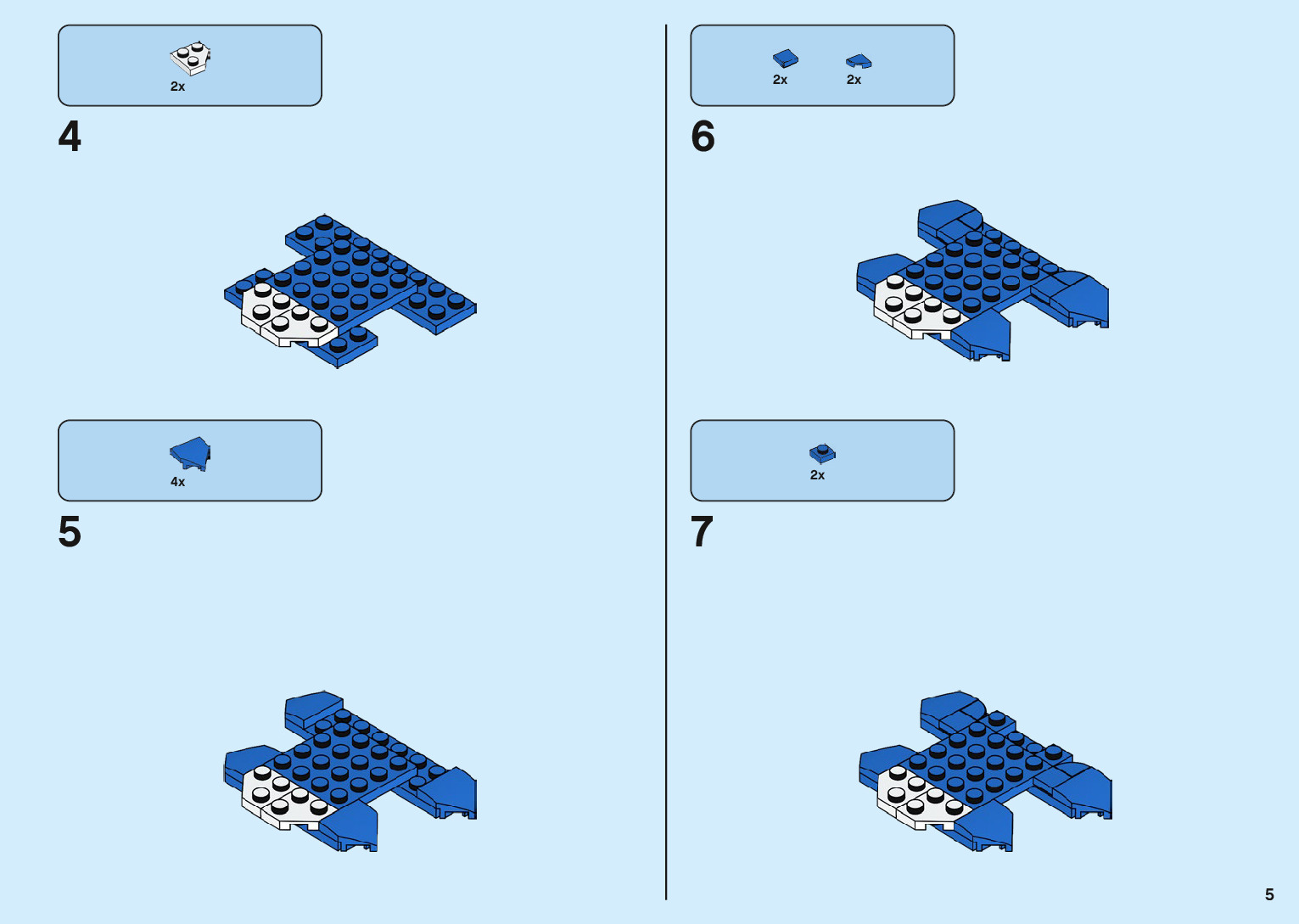 2x

4

4x

5

2x 2x

6

2x

7

5